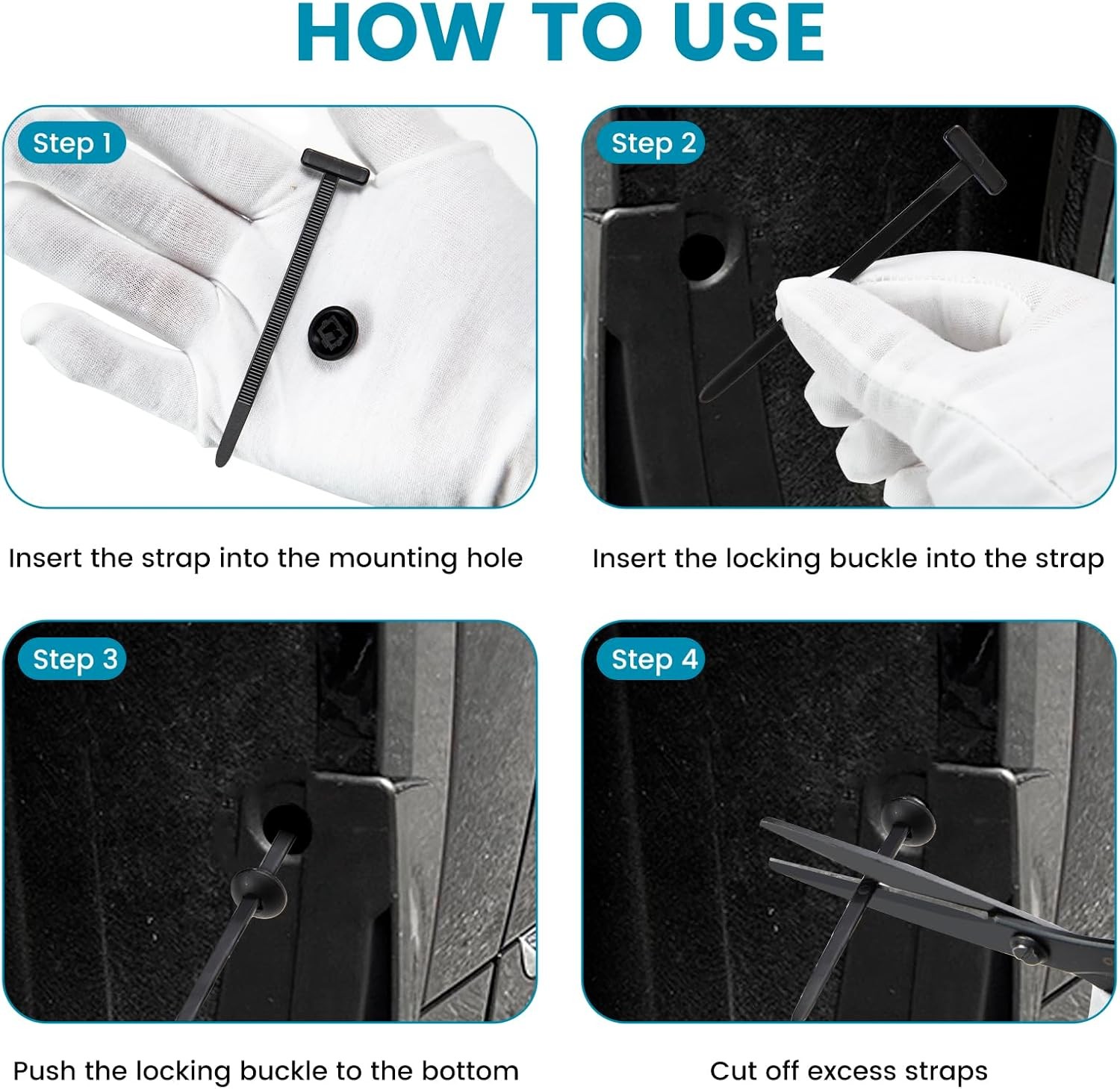 HOW TO USE

Step 1

Insert the strap into the mounting hole

Step 2

Insert the locking buckle into the strap

Step 3

Push the locking buckle to the bottom

Step 4

Cut off excess straps