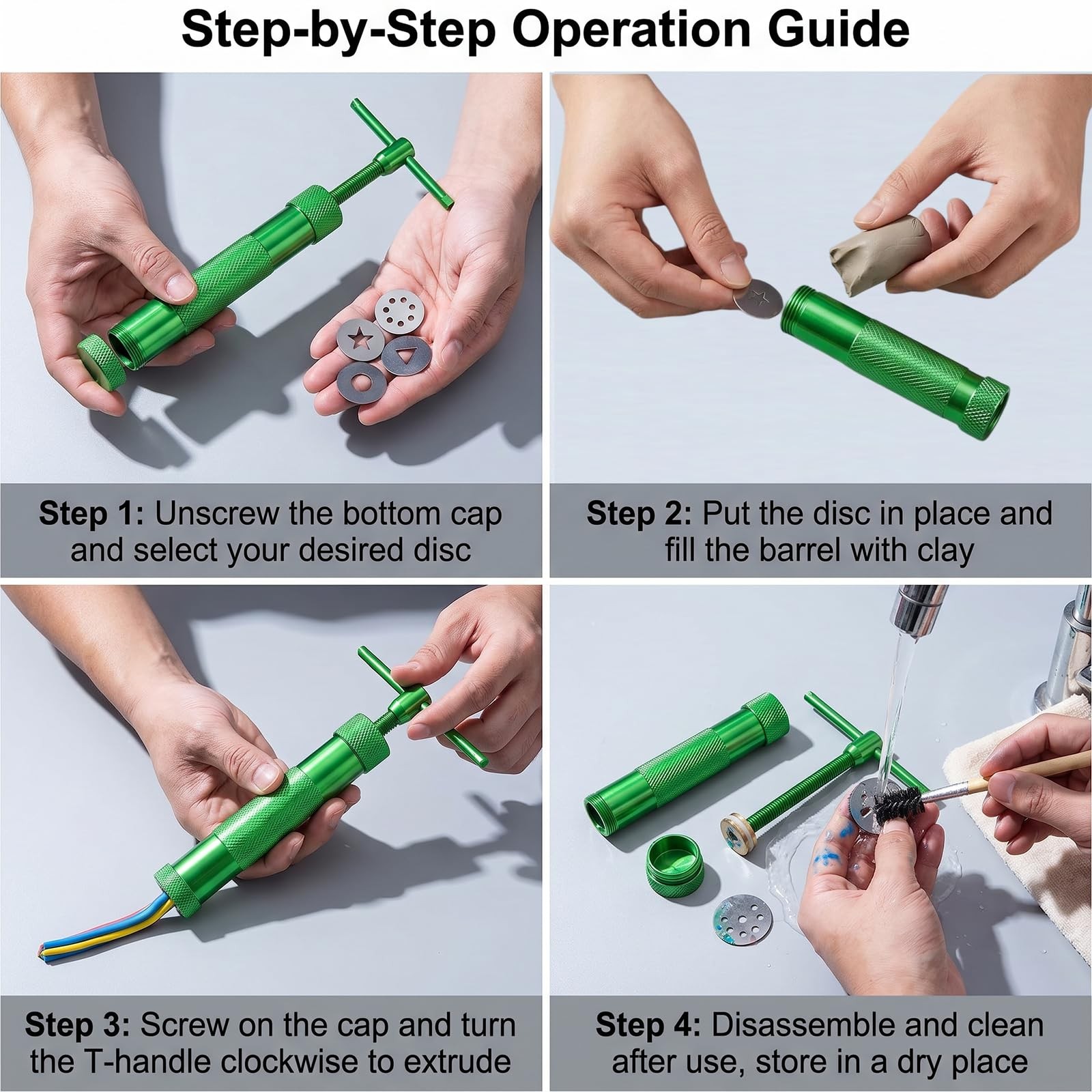 Step-by-Step Operation Guide

Step 1: Unscrew the bottom cap and select your desired disc

Step 2: Put the disc in place and fill the barrel with clay

Step 3: Screw on the cap and turn the T-handle clockwise to extrude

Step 4: Disassemble and clean after use, store in a dry place