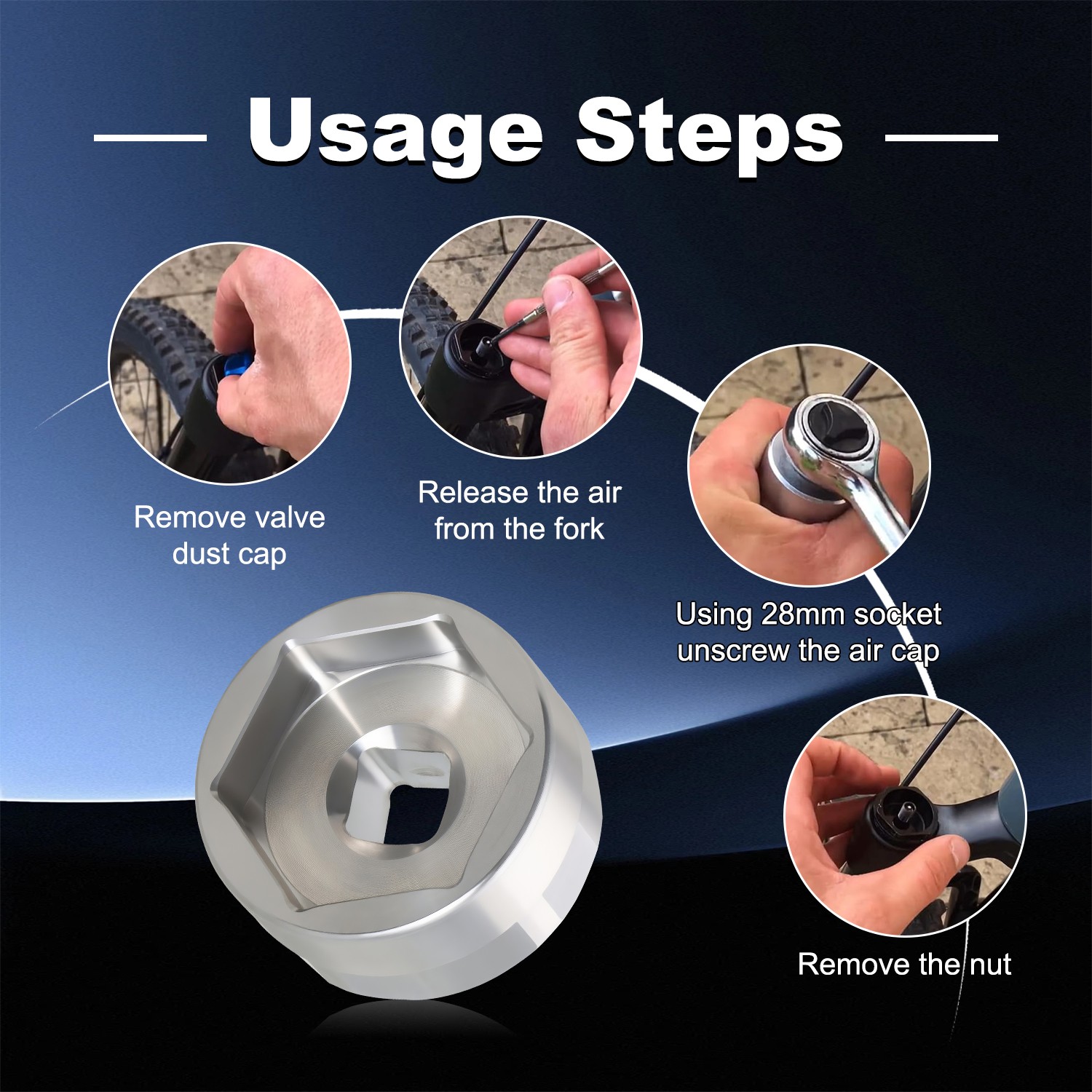 Usage Steps

Remove valve dust cap

Release the air from the fork

Using 28mm socket unscrew the air cap

Remove the nut