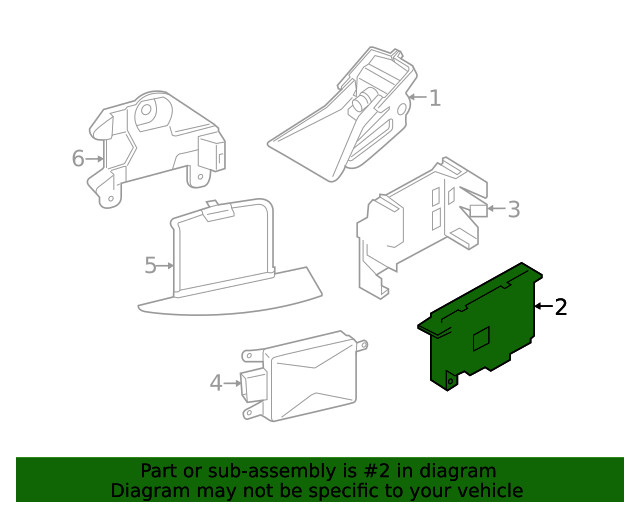 1
6
3
5
2
4

Part or sub-assembly is #2 in diagram
Diagram may not be specific to your vehicle