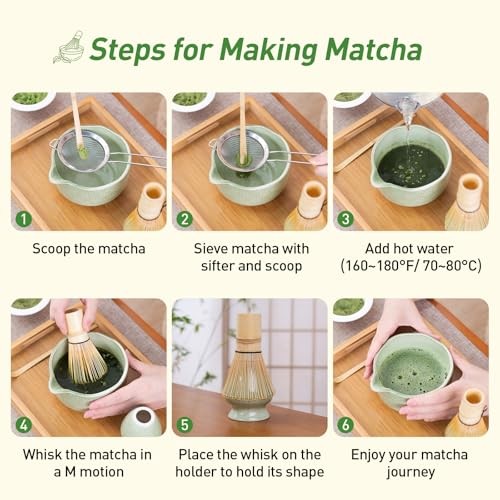 Steps for Making Matcha

1
Scoop the matcha

2
Sieve matcha with sifter and scoop

3
Add hot water (160~180°F/ 70~80°C)

4
Whisk the matcha in a M motion

5
Place the whisk on the holder to hold its shape

6
Enjoy your matcha journey