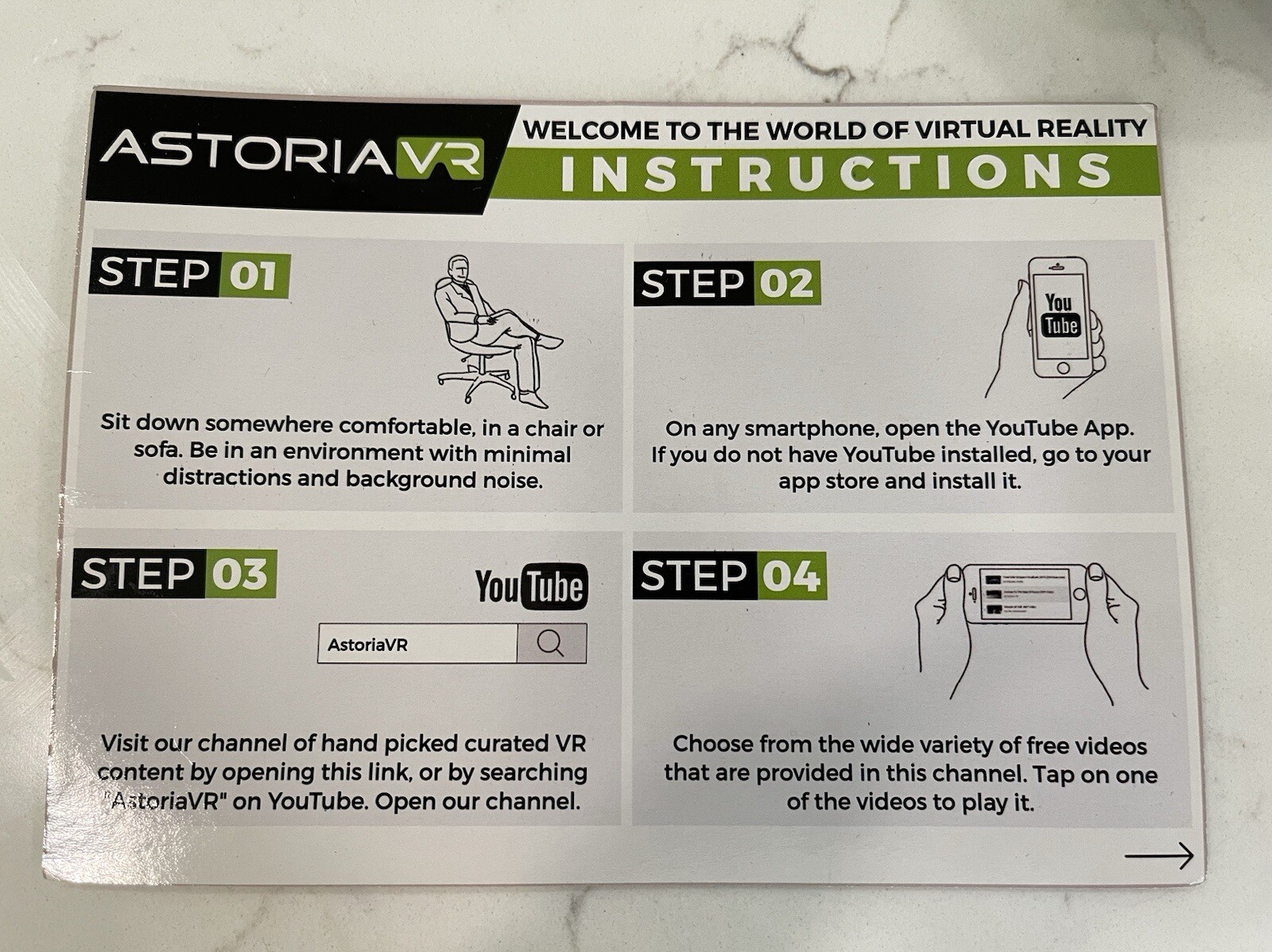 ASTORIAVR

WELCOME TO THE WORLD OF VIRTUAL REALITY

INSTRUCTIONS

STEP 01

Sit down somewhere comfortable, in a chair or sofa. Be in an environment with minimal distractions and background noise.

STEP 02

You Tube

On any smartphone, open the YouTube App. If you do not have YouTube installed, go to your app store and install it.

STEP 03

YouTube

AstoriaVR

Visit our channel of hand picked curated VR content by opening this link, or by searching "AstoriaVR" on YouTube. Open our channel.

STEP 04

Choose from the wide variety of free videos that are provided in this channel. Tap on one of the videos to play it.