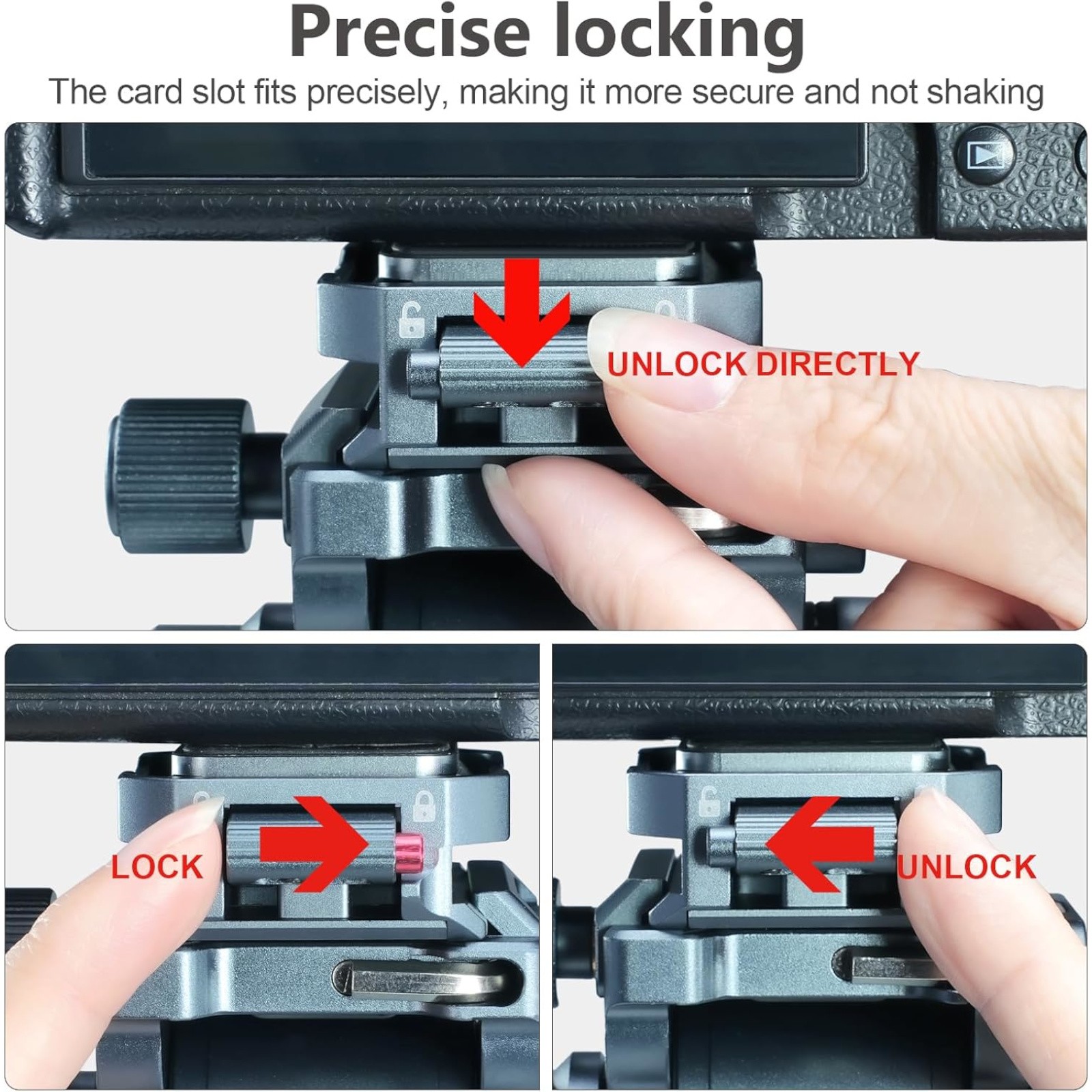 Precise locking
The card slot fits precisely, making it more secure and not shaking

UNLOCK DIRECTLY

LOCK

UNLOCK