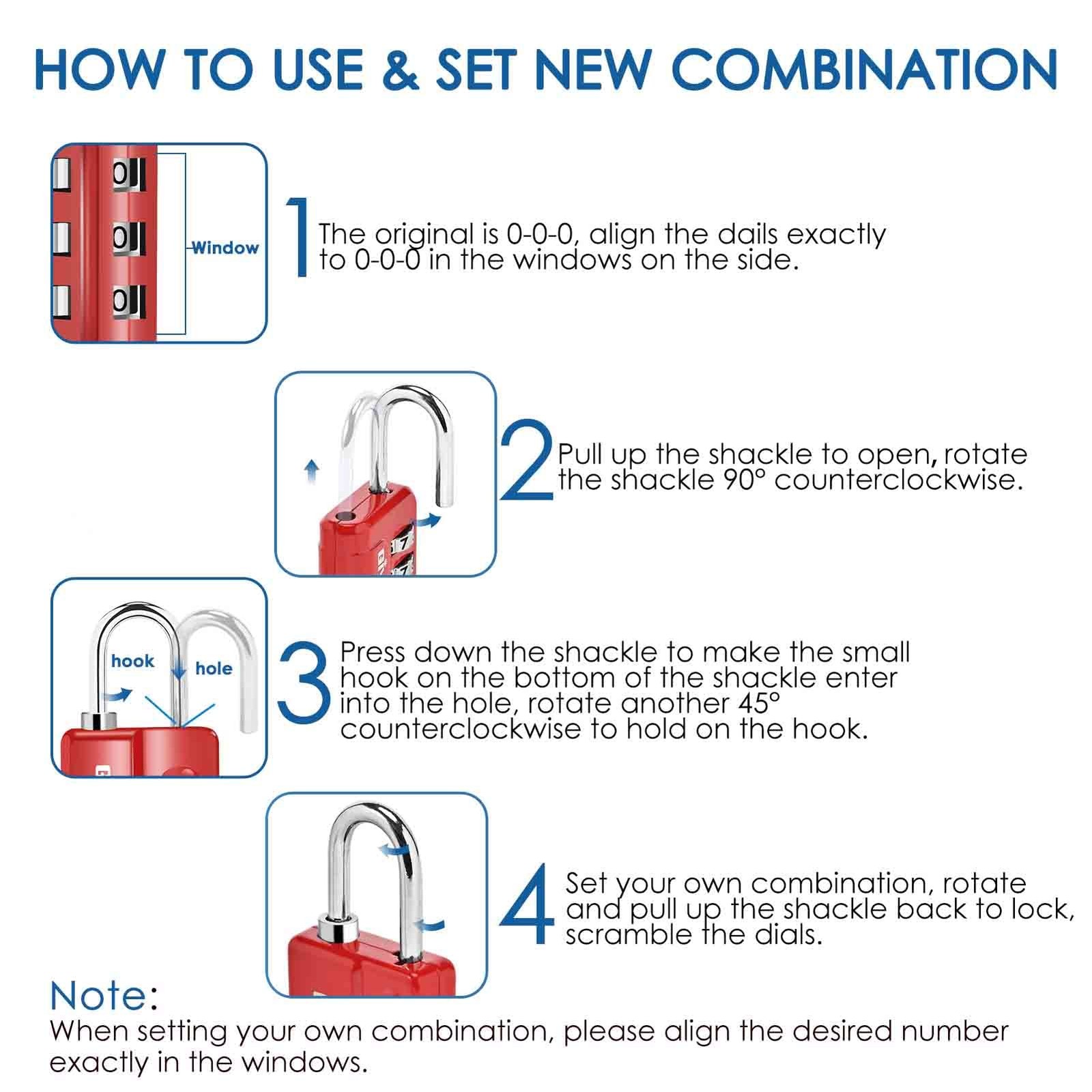 HOW TO USE & SET NEW COMBINATION

0
0
0
Window

1 The original is 0-0-0, align the dails exactly to 0-0-0 in the windows on the side.

2 Pull up the shackle to open, rotate the shackle 90° counterclockwise.

hook
hole

3 Press down the shackle to make the small hook on the bottom of the shackle enter into the hole, rotate another 45° counterclockwise to hold on the hook.

4 Set your own combination, rotate and pull up the shackle back to lock, scramble the dials.

Note:
When setting your own combination, please align the desired number exactly in the windows.