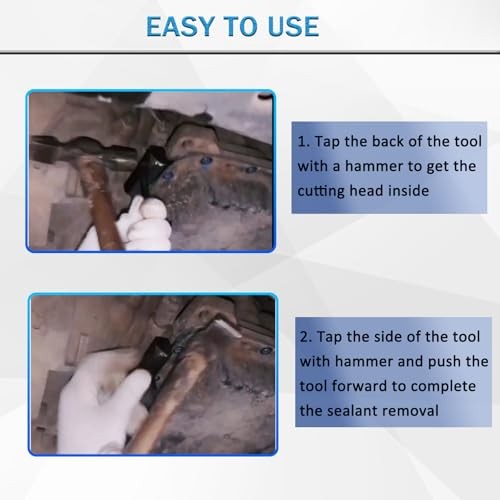 EASY TO USE

1. Tap the back of the tool with a hammer to get the cutting head inside

2. Tap the side of the tool with hammer and push the tool forward to complete the sealant removal