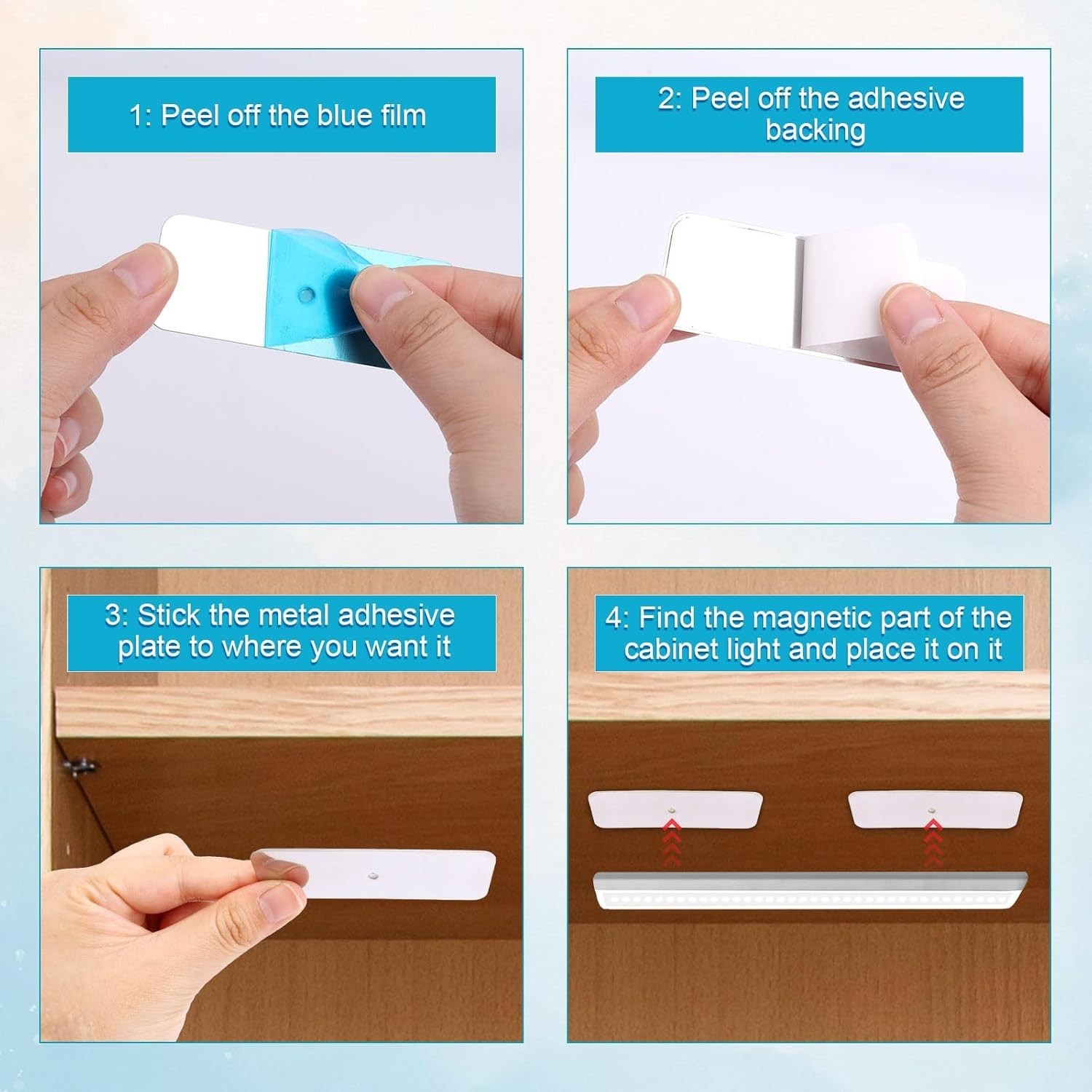 1: Peel off the blue film

2: Peel off the adhesive backing

3: Stick the metal adhesive plate to where you want it

4: Find the magnetic part of the cabinet light and place it on it