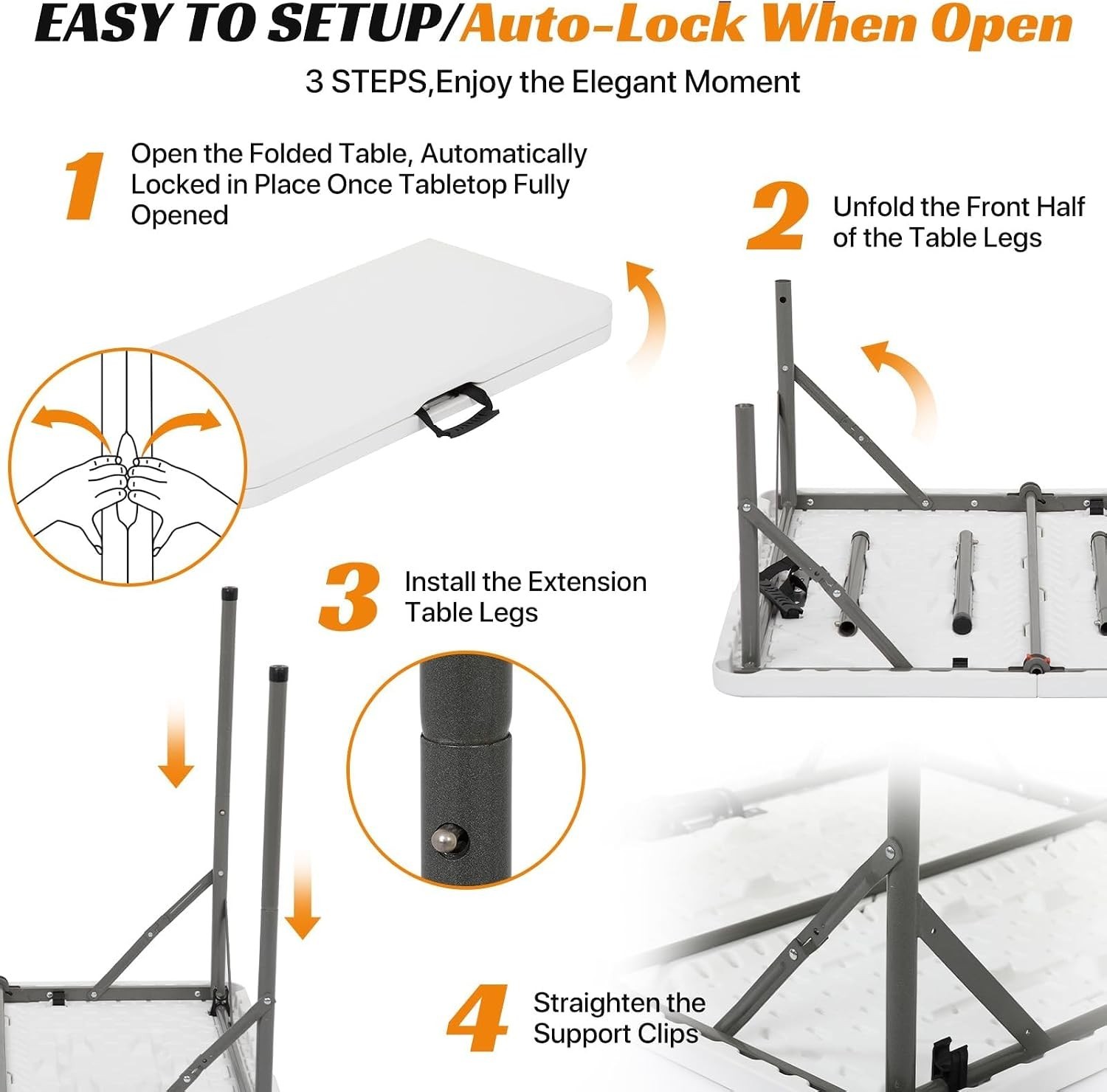 EASY TO SETUP/Auto-Lock When Open

3 STEPS,Enjoy the Elegant Moment

1 Open the Folded Table, Automatically Locked in Place Once Tabletop Fully Opened

2 Unfold the Front Half of the Table Legs

3 Install the Extension Table Legs

4 Straighten the Support Clips