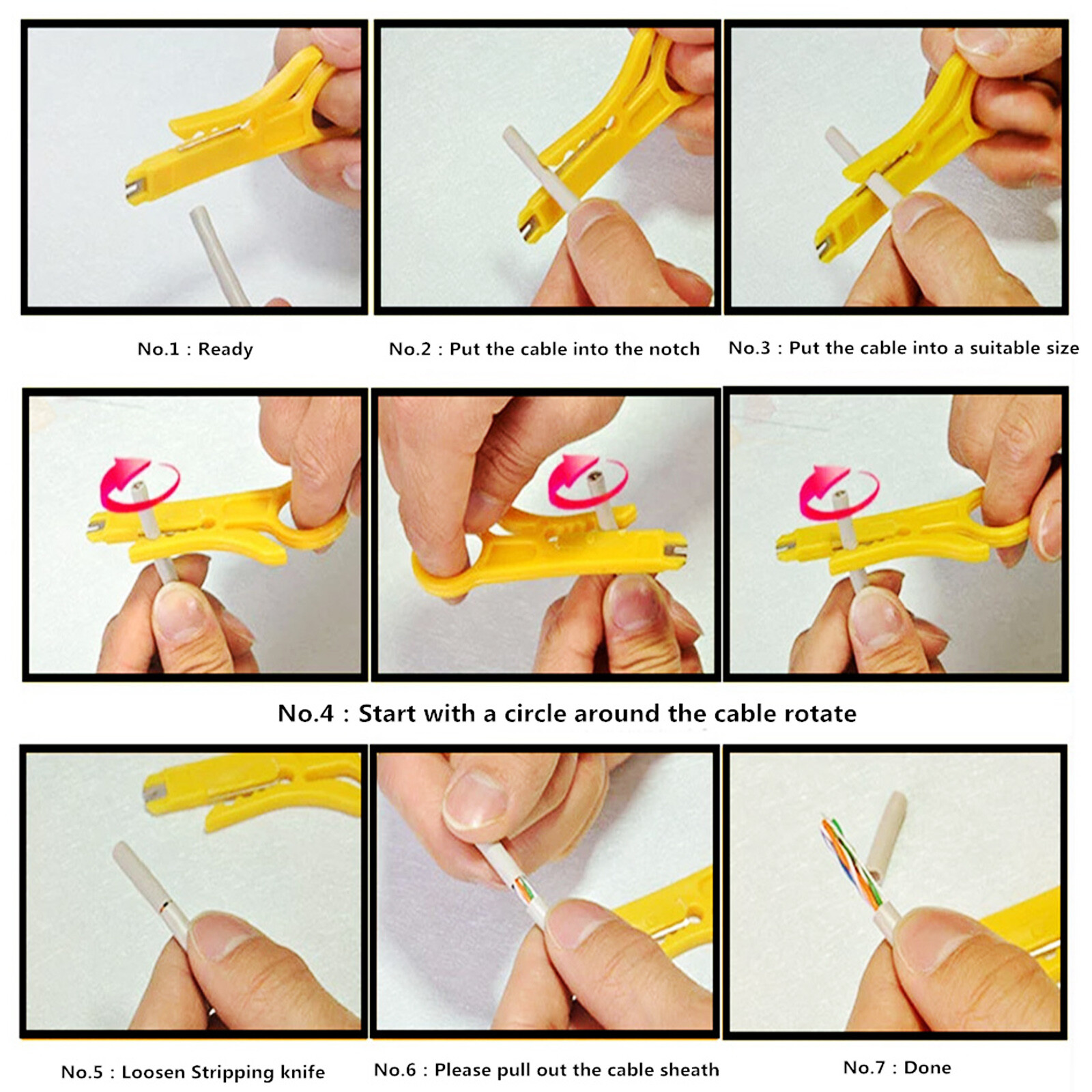 No.1 : Ready

No.2 : Put the cable into the notch

No.3 : Put the cable into a suitable size

No.4 : Start with a circle around the cable rotate

No.5 : Loosen Stripping knife

No.6 : Please pull out the cable sheath

No.7 : Done