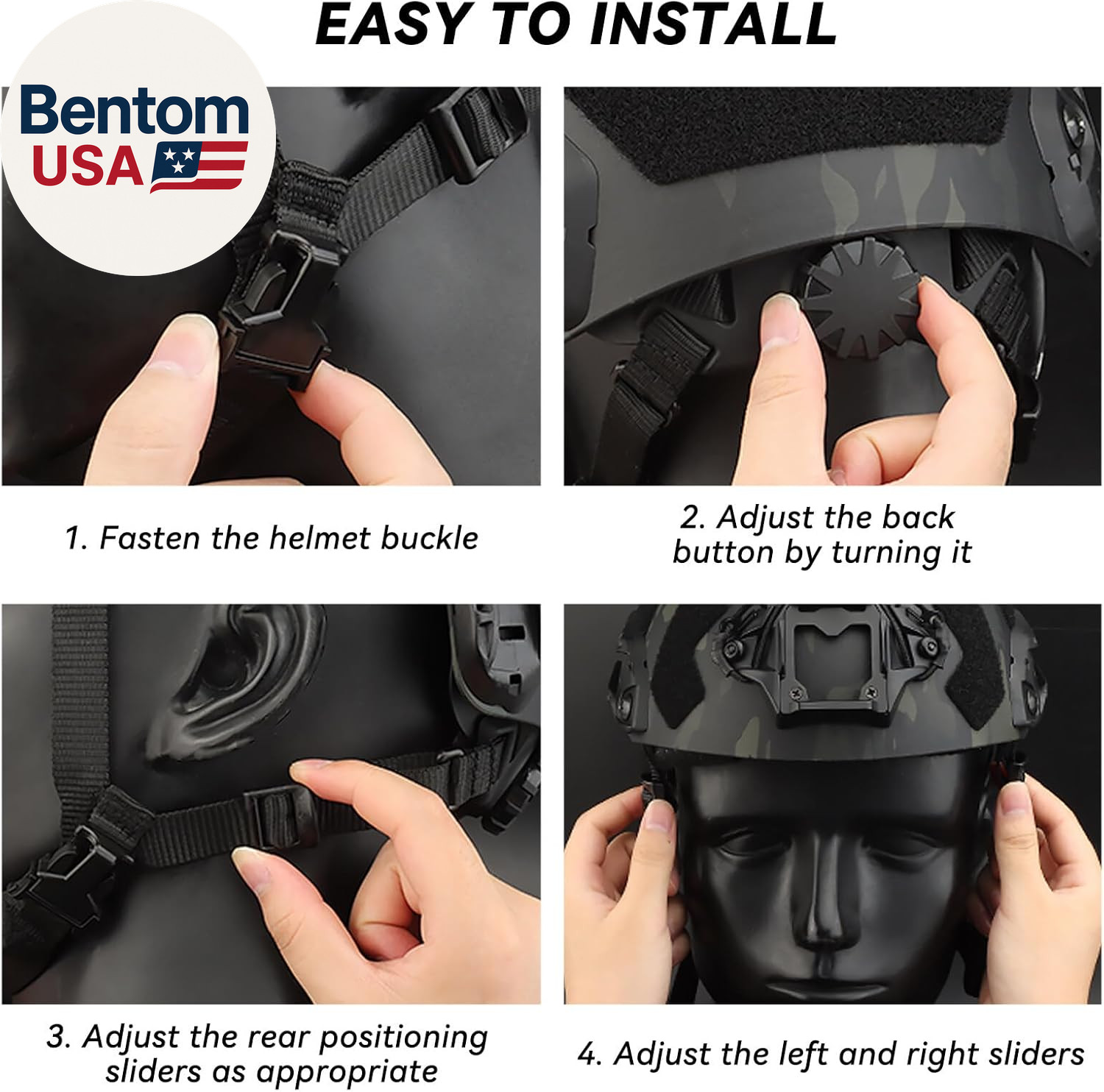 EASY TO INSTALL

Bentom USA

1. Fasten the helmet buckle

2. Adjust the back button by turning it

3. Adjust the rear positioning sliders as appropriate

4. Adjust the left and right sliders