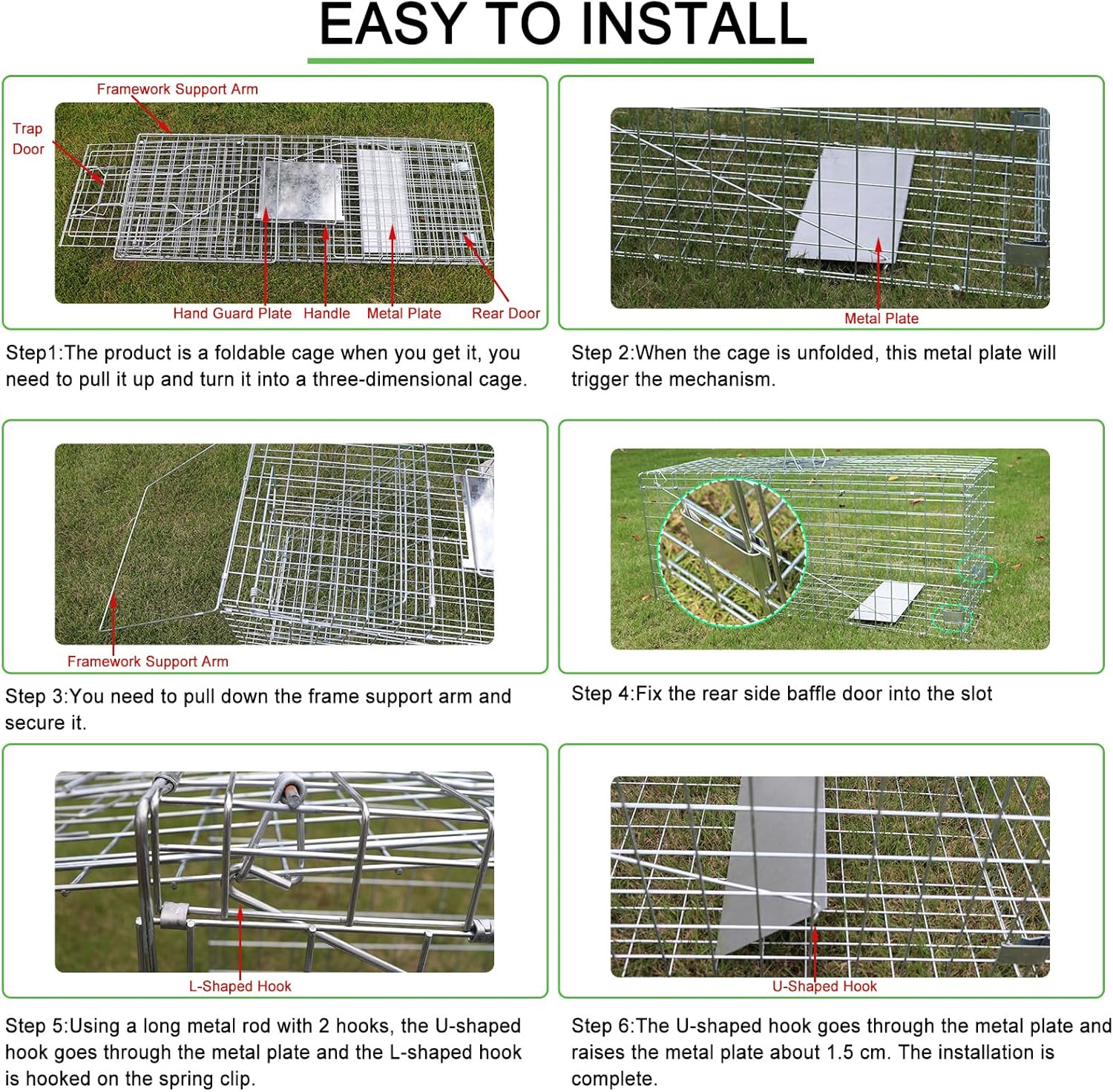 EASY TO INSTALL

Framework Support Arm
Trap Door
Hand Guard Plate
Handle
Metal Plate
Rear Door

Step1:The product is a foldable cage when you get it, you need to pull it up and turn it into a three-dimensional cage.

Metal Plate

Step 2:When the cage is unfolded, this metal plate will trigger the mechanism.

Framework Support Arm

Step 3:You need to pull down the frame support arm and secure it.

Step 4:Fix the rear side baffle door into the slot

L-Shaped Hook

Step 5:Using a long metal rod with 2 hooks, the U-shaped hook goes through the metal plate and the L-shaped hook is hooked on the spring clip.

U-Shaped Hook

Step 6:The U-shaped hook goes through the metal plate and raises the metal plate about 1.5 cm. The installation is complete.