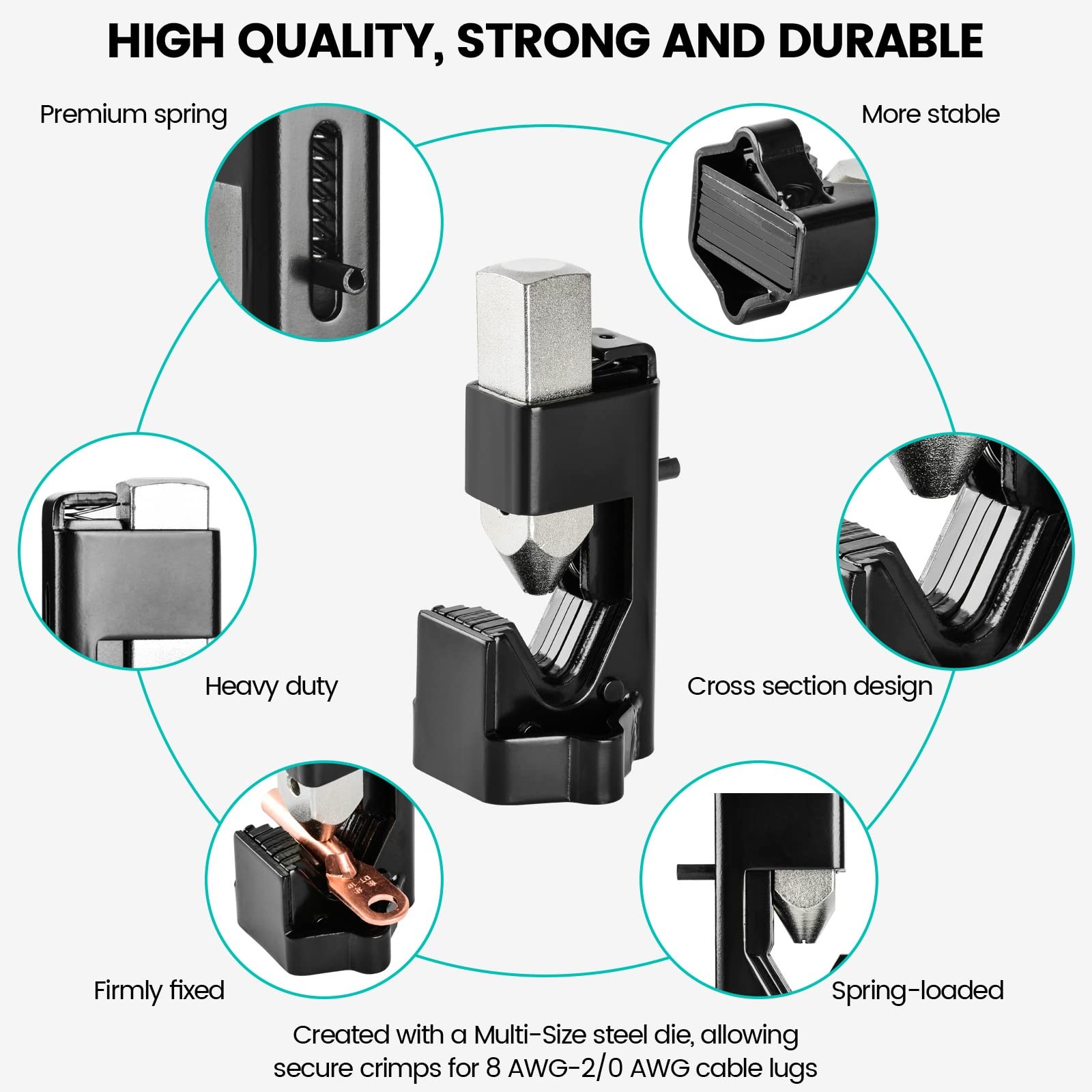 HIGH QUALITY, STRONG AND DURABLE

Premium spring

More stable

Heavy duty

Cross section design

Firmly fixed

Spring-loaded

Created with a Multi-Size steel die, allowing secure crimps for 8 AWG-2/0 AWG cable lugs