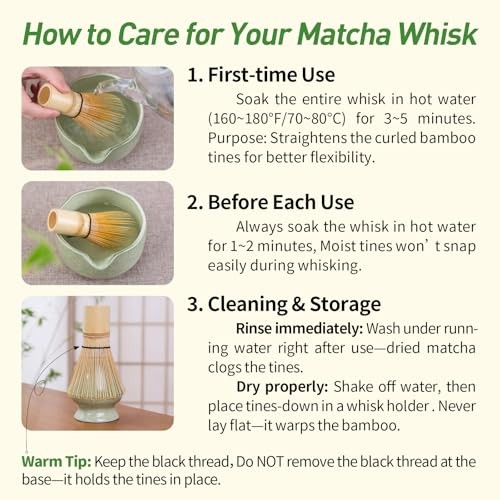 How to Care for Your Matcha Whisk

1. First-time Use

Soak the entire whisk in hot water (160~180°F/70~80°C) for 3~5 minutes. Purpose: Straightens the curled bamboo tines for better flexibility.

2. Before Each Use

Always soak the whisk in hot water for 1~2 minutes, Moist tines won’t snap easily during whisking.

3. Cleaning & Storage

Rinse immediately: Wash under running water right after use—dried matcha clogs the tines.

Dry properly: Shake off water, then place tines-down in a whisk holder . Never lay flat—it warps the bamboo.

Warm Tip: Keep the black thread, Do NOT remove the black thread at the base—it holds the tines in place.