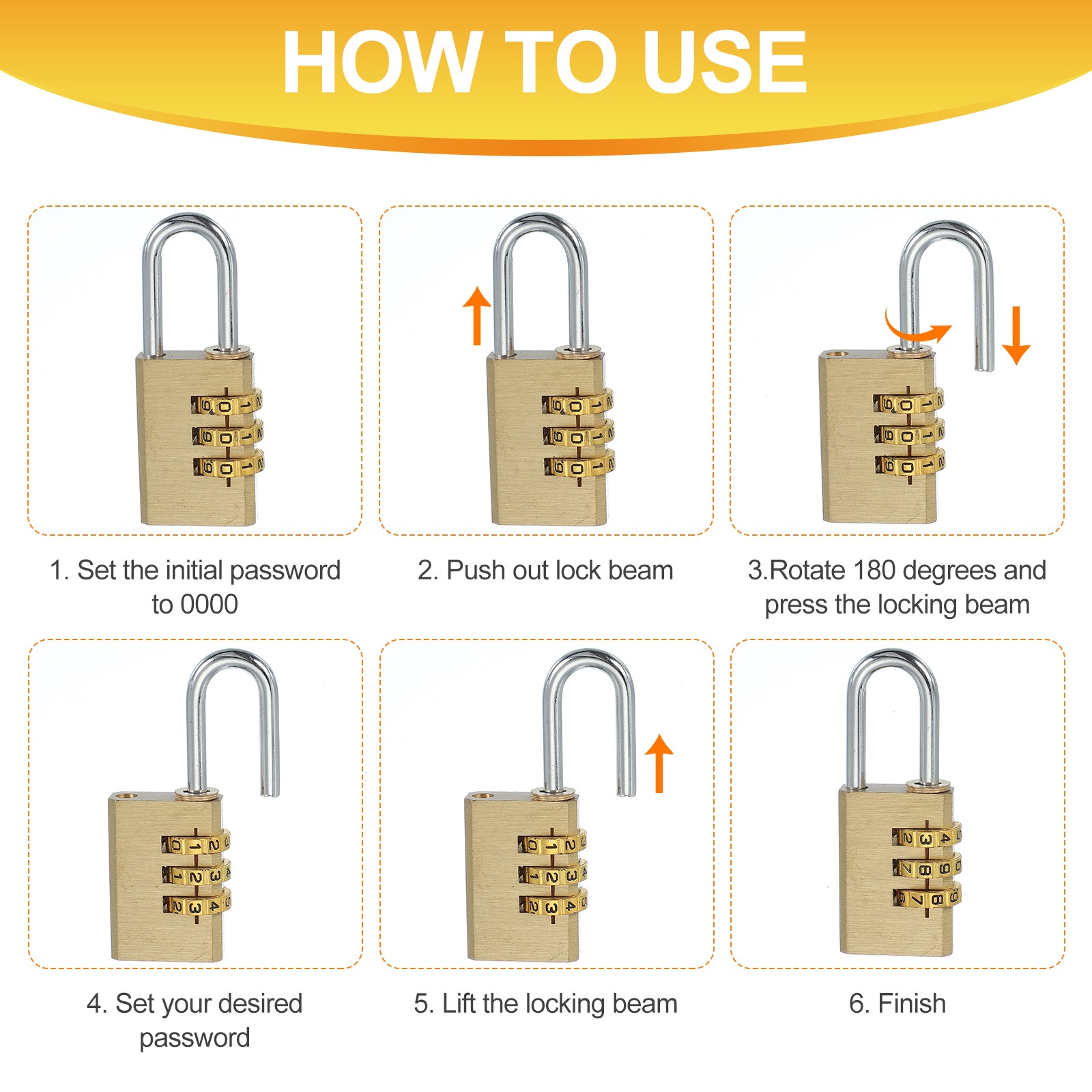 HOW TO USE

1. Set the initial password to 0000

2. Push out lock beam

3.Rotate 180 degrees and press the locking beam

4. Set your desired password

5. Lift the locking beam

6. Finish