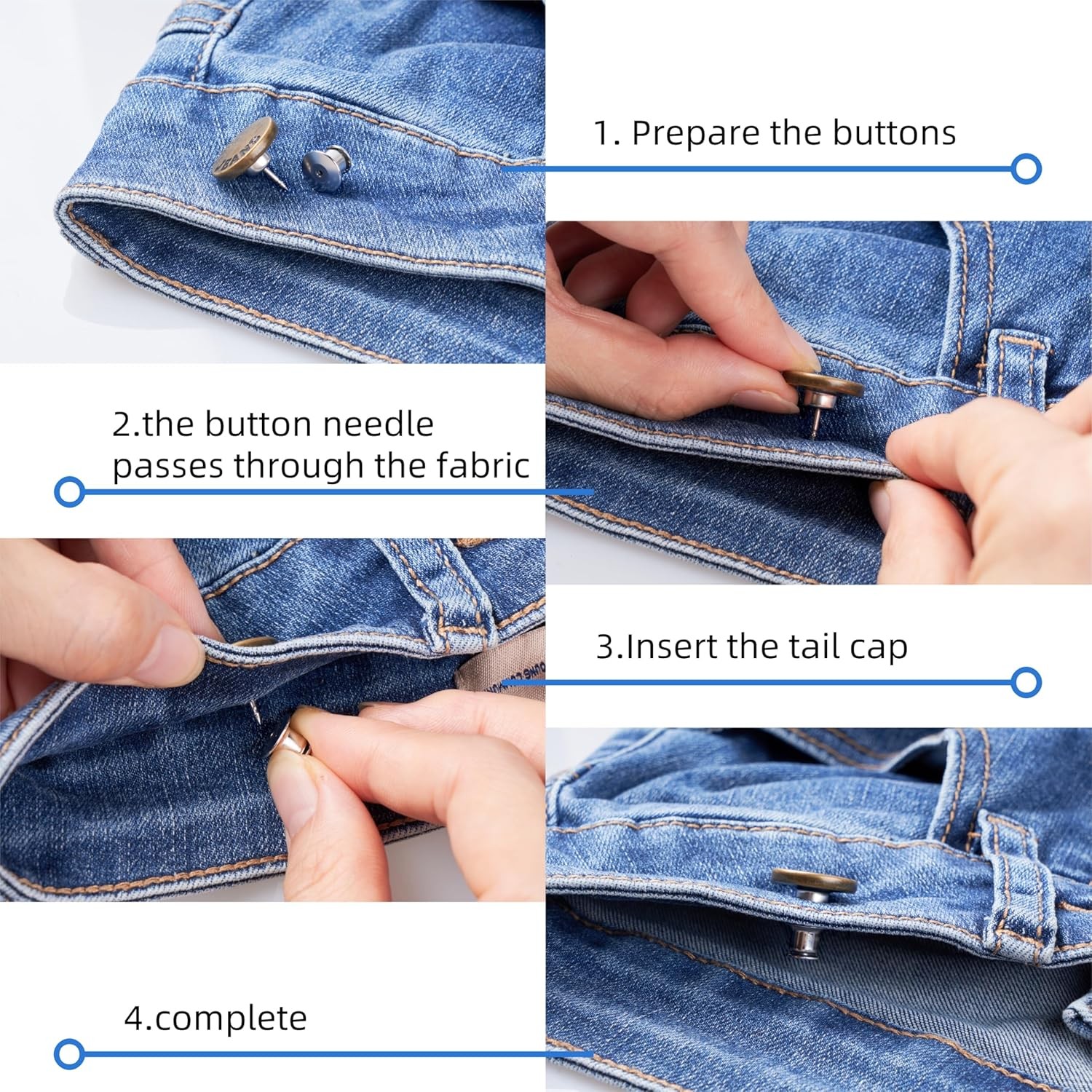 1. Prepare the buttons

2.the button needle passes through the fabric

3.Insert the tail cap

4.complete