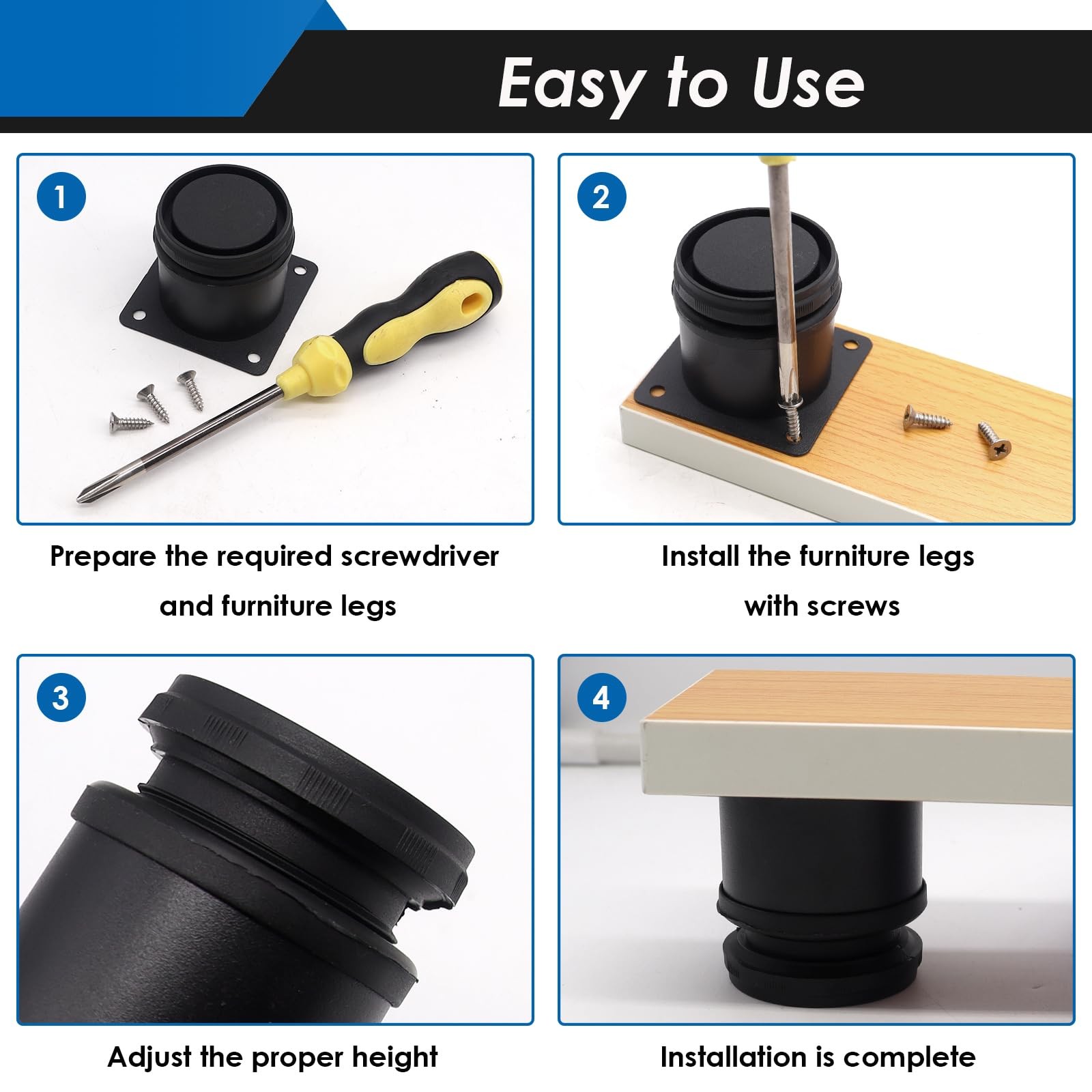 Easy to Use

1

Prepare the required screwdriver and furniture legs

2

Install the furniture legs with screws

3

Adjust the proper height

4

Installation is complete