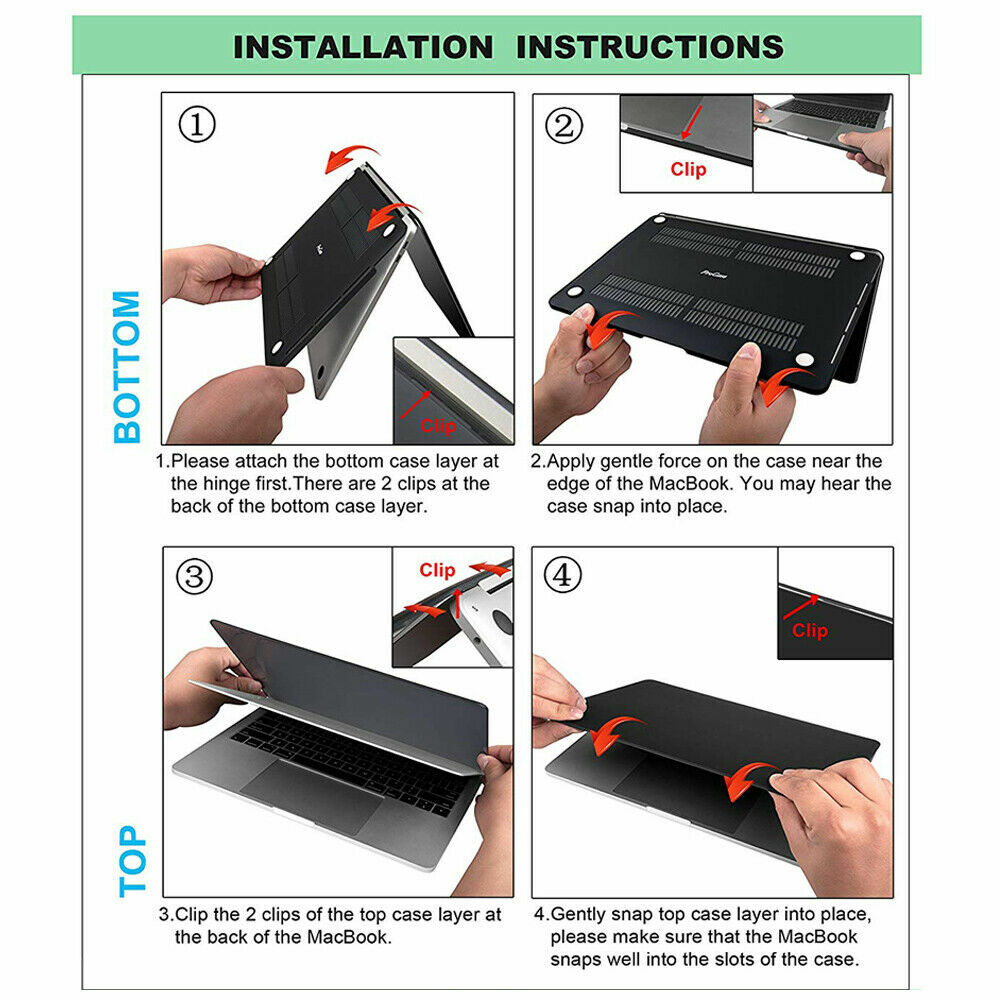 INSTALLATION INSTRUCTIONS

BOTTOM

①

Clip

1.Please attach the bottom case layer at the hinge first.There are 2 clips at the back of the bottom case layer.

②

Clip

ProCase

2.Apply gentle force on the case near the edge of the MacBook. You may hear the case snap into place.

TOP

③

Clip

3.Clip the 2 clips of the top case layer at the back of the MacBook.

④

Clip

4.Gently snap top case layer into place, please make sure that the MacBook snaps well into the slots of the case.