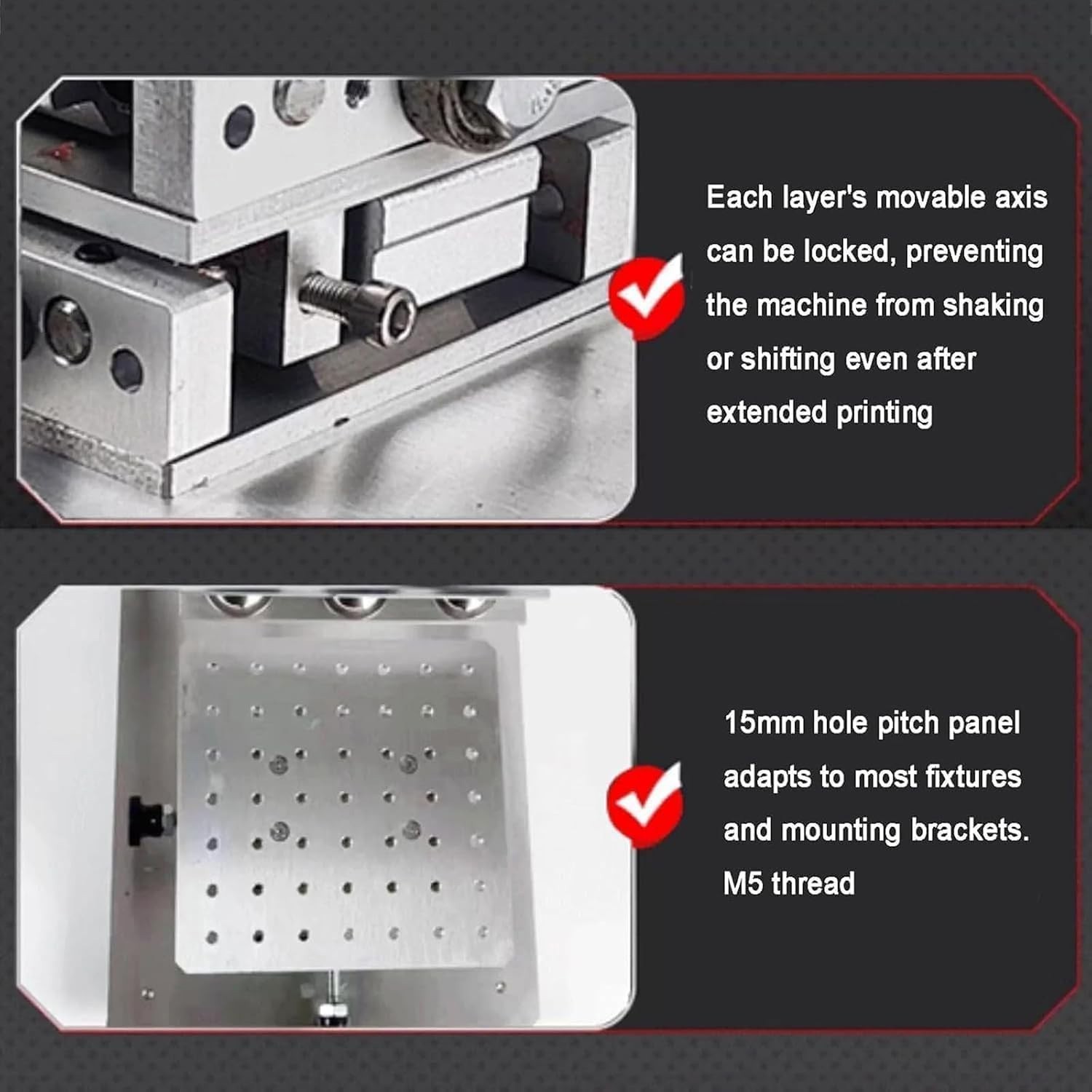 Each layer's movable axis can be locked, preventing the machine from shaking or shifting even after extended printing

15mm hole pitch panel adapts to most fixtures and mounting brackets. M5 thread