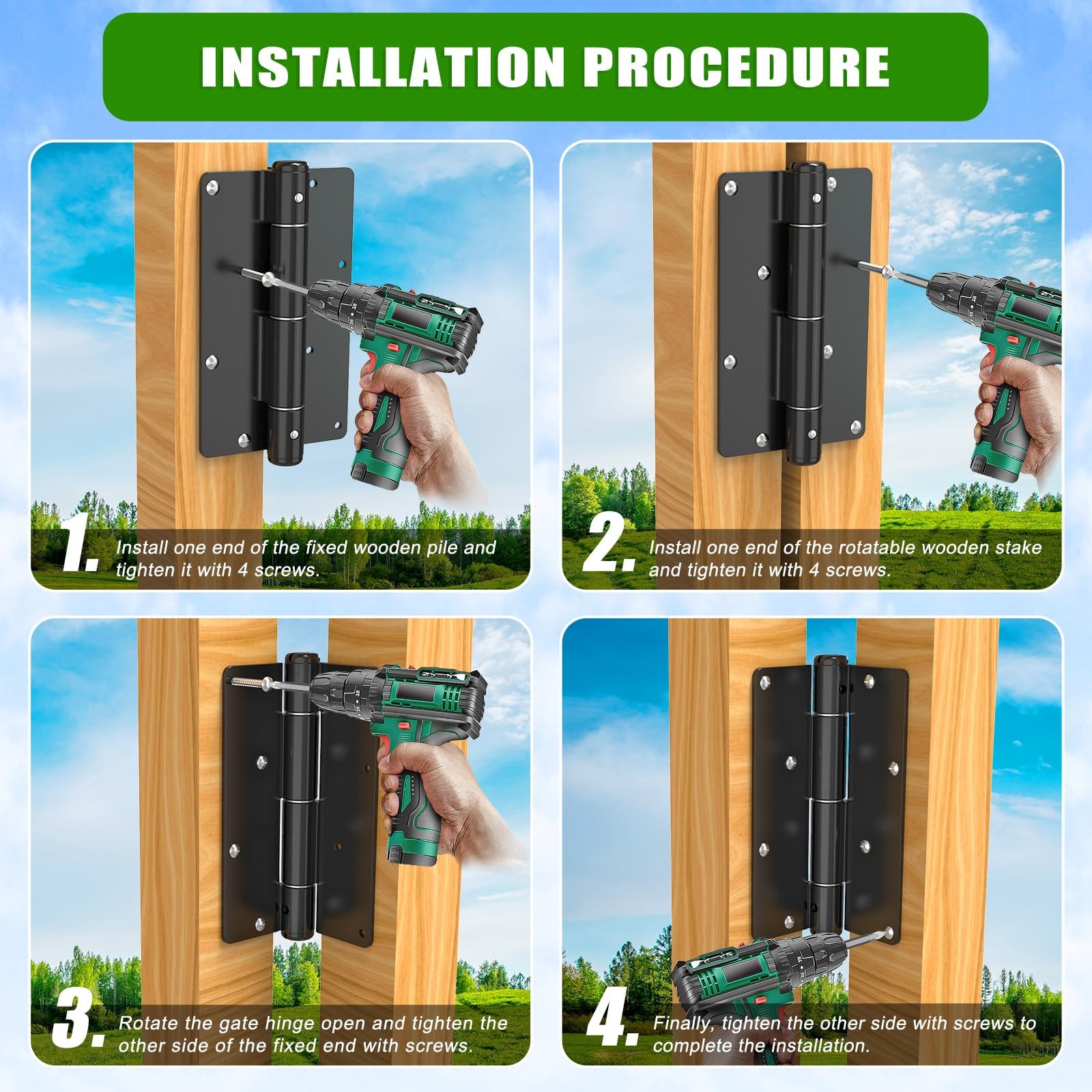 INSTALLATION PROCEDURE

1. Install one end of the fixed wooden pile and tighten it with 4 screws.

2. Install one end of the rotatable wooden stake and tighten it with 4 screws.

3. Rotate the gate hinge open and tighten the other side of the fixed end with screws.

4. Finally, tighten the other side with screws to complete the installation.