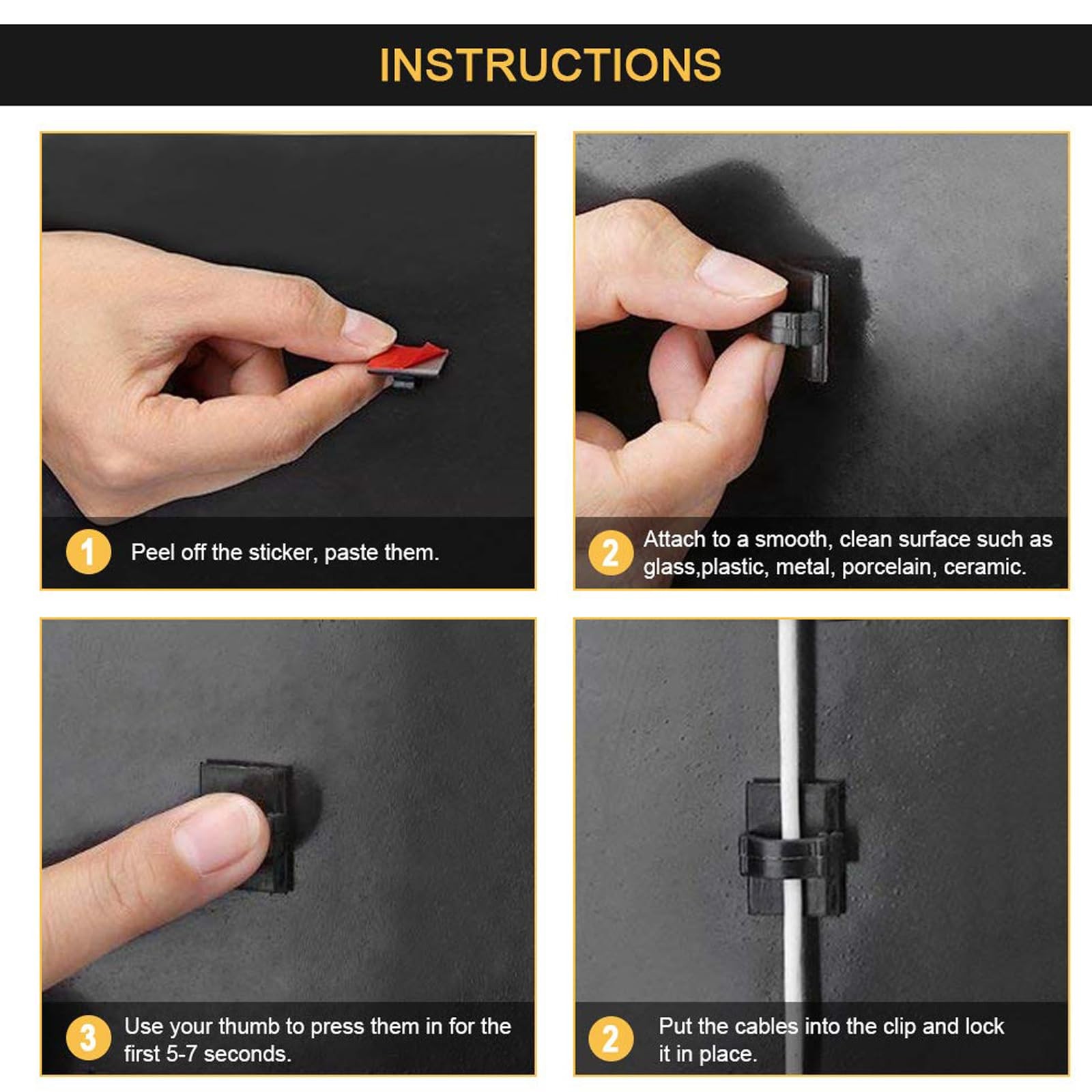 INSTRUCTIONS

1 Peel off the sticker, paste them.

2 Attach to a smooth, clean surface such as glass,plastic, metal, porcelain, ceramic.

3 Use your thumb to press them in for the first 5-7 seconds.

2 Put the cables into the clip and lock it in place.