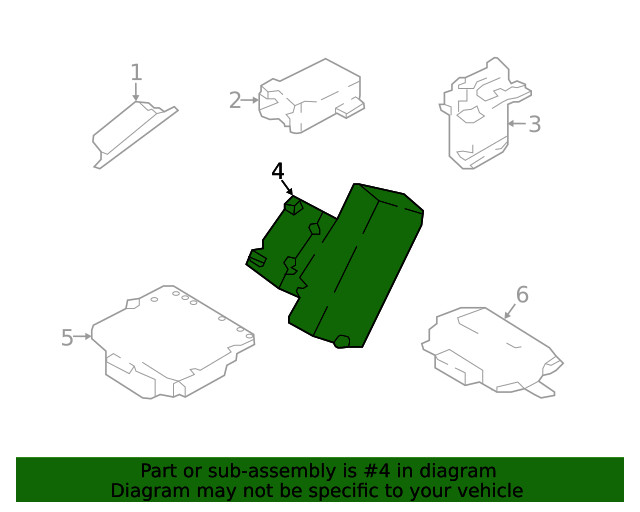 1
2
3
4
5
6

Part or sub-assembly is #4 in diagram
Diagram may not be specific to your vehicle