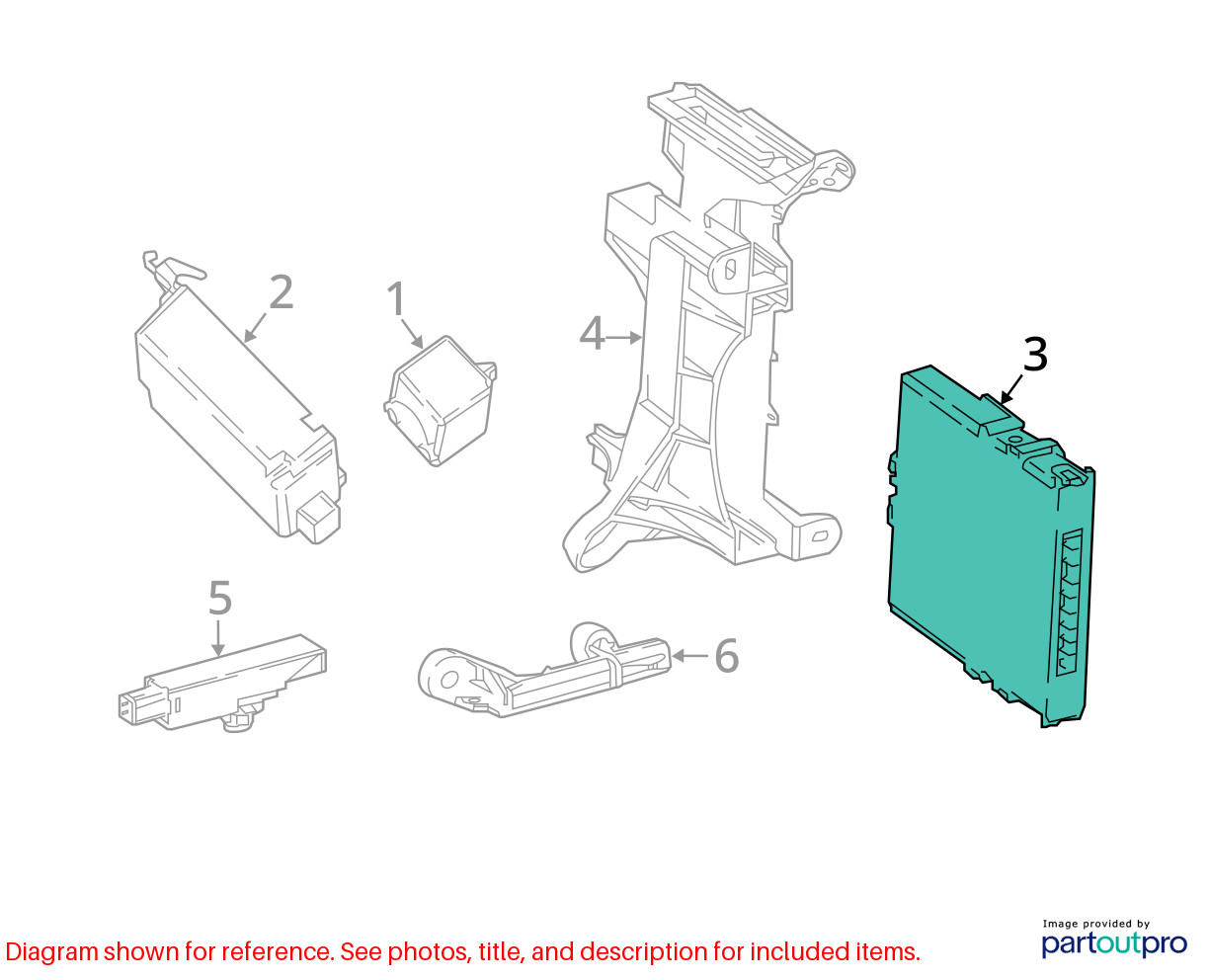 2

1

4

3

5

6

Diagram shown for reference. See photos, title, and description for included items.

Image provided by partoutpro