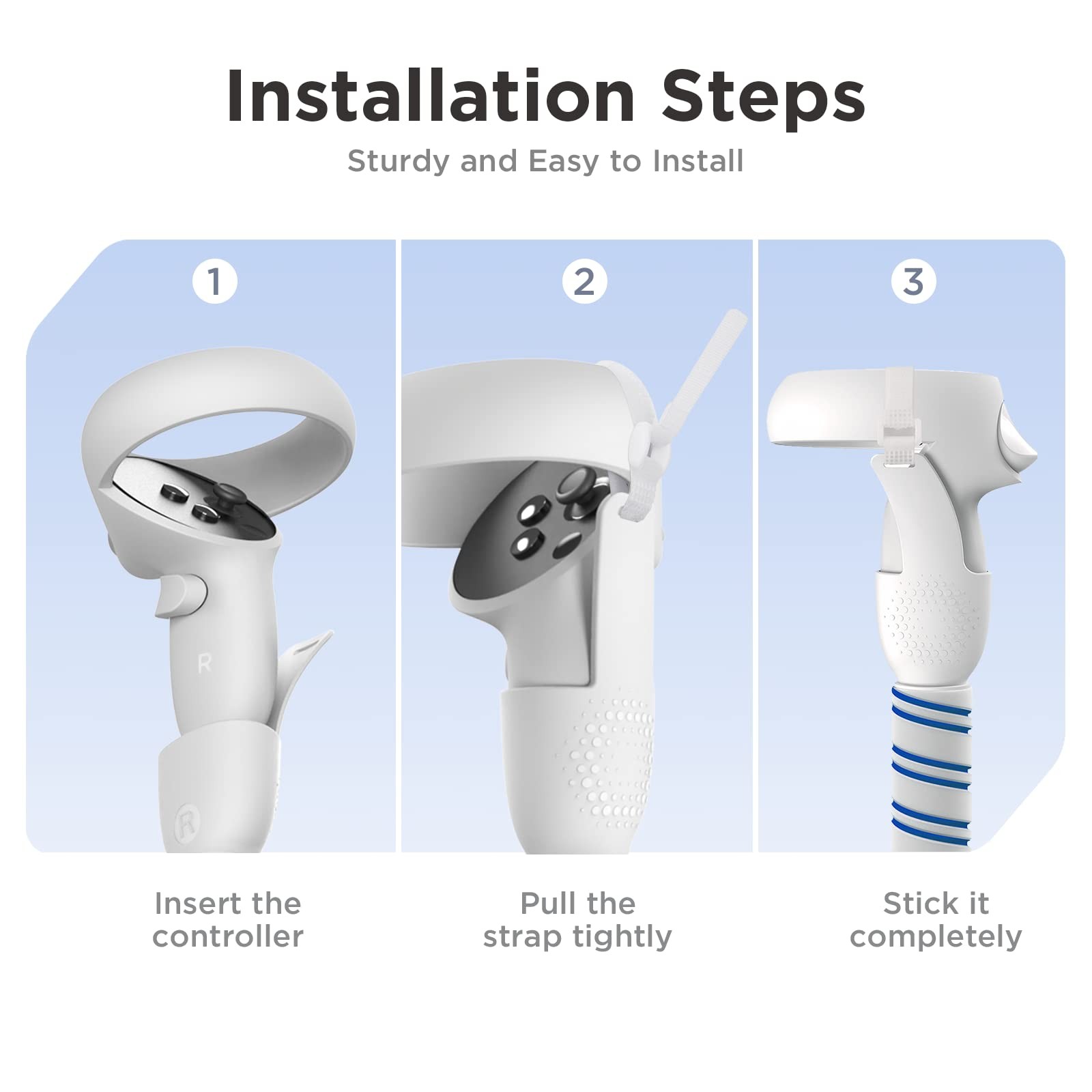 Installation Steps

Sturdy and Easy to Install

1

R

R

2

3

Insert the controller

Pull the strap tightly

Stick it completely