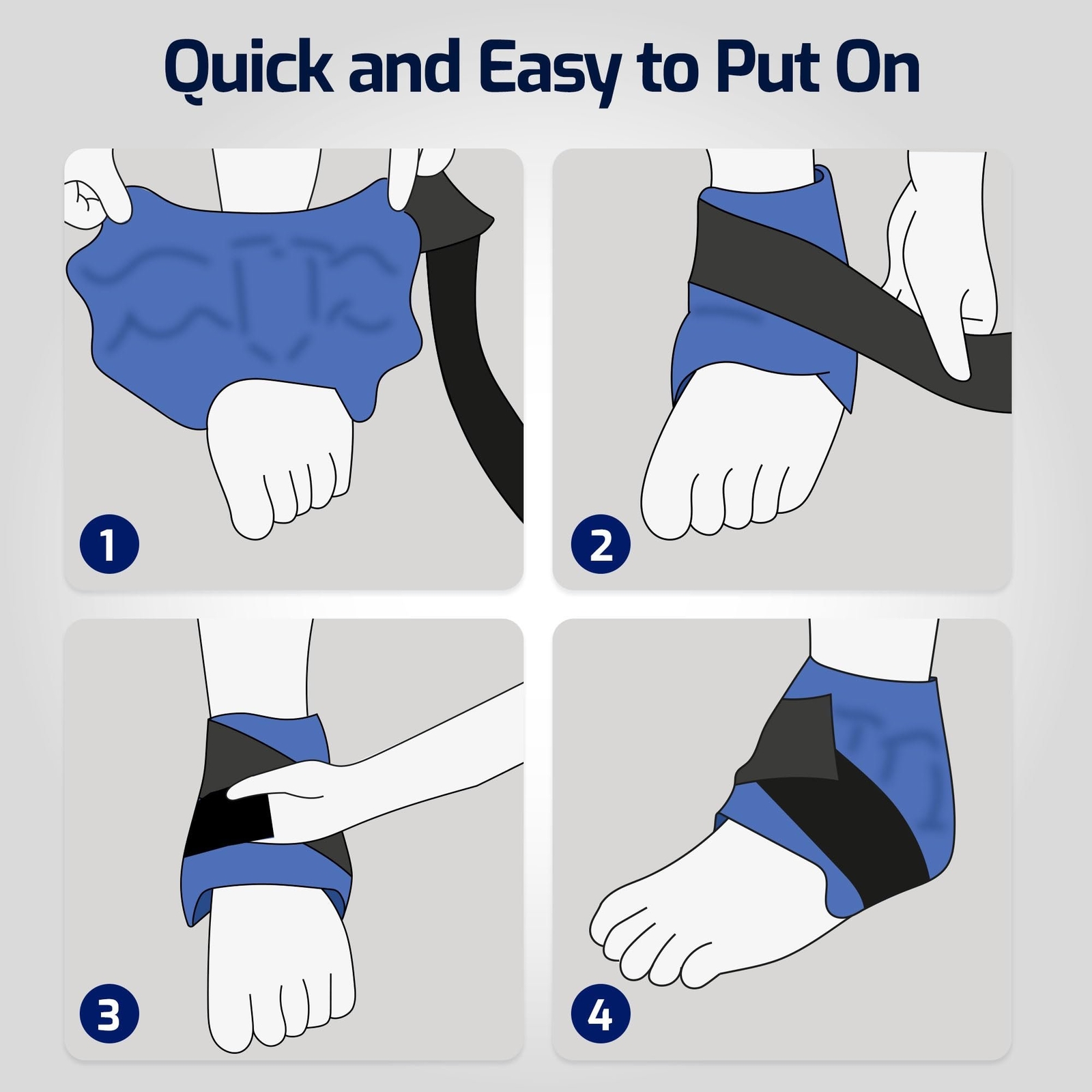 Quick and Easy to Put On

1

2

3

4