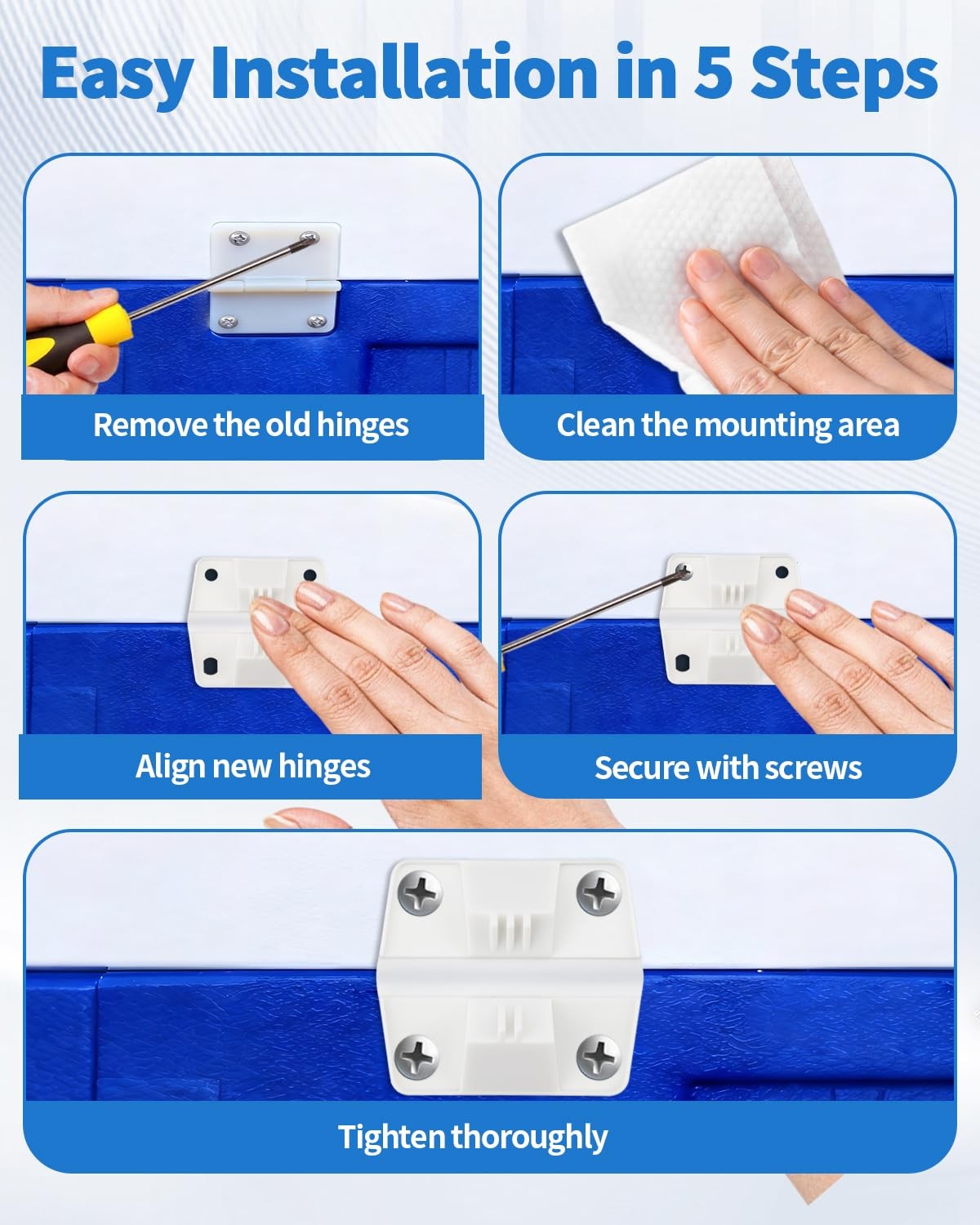 Easy Installation in 5 Steps

Remove the old hinges

Clean the mounting area

Align new hinges

Secure with screws

Tighten thoroughly