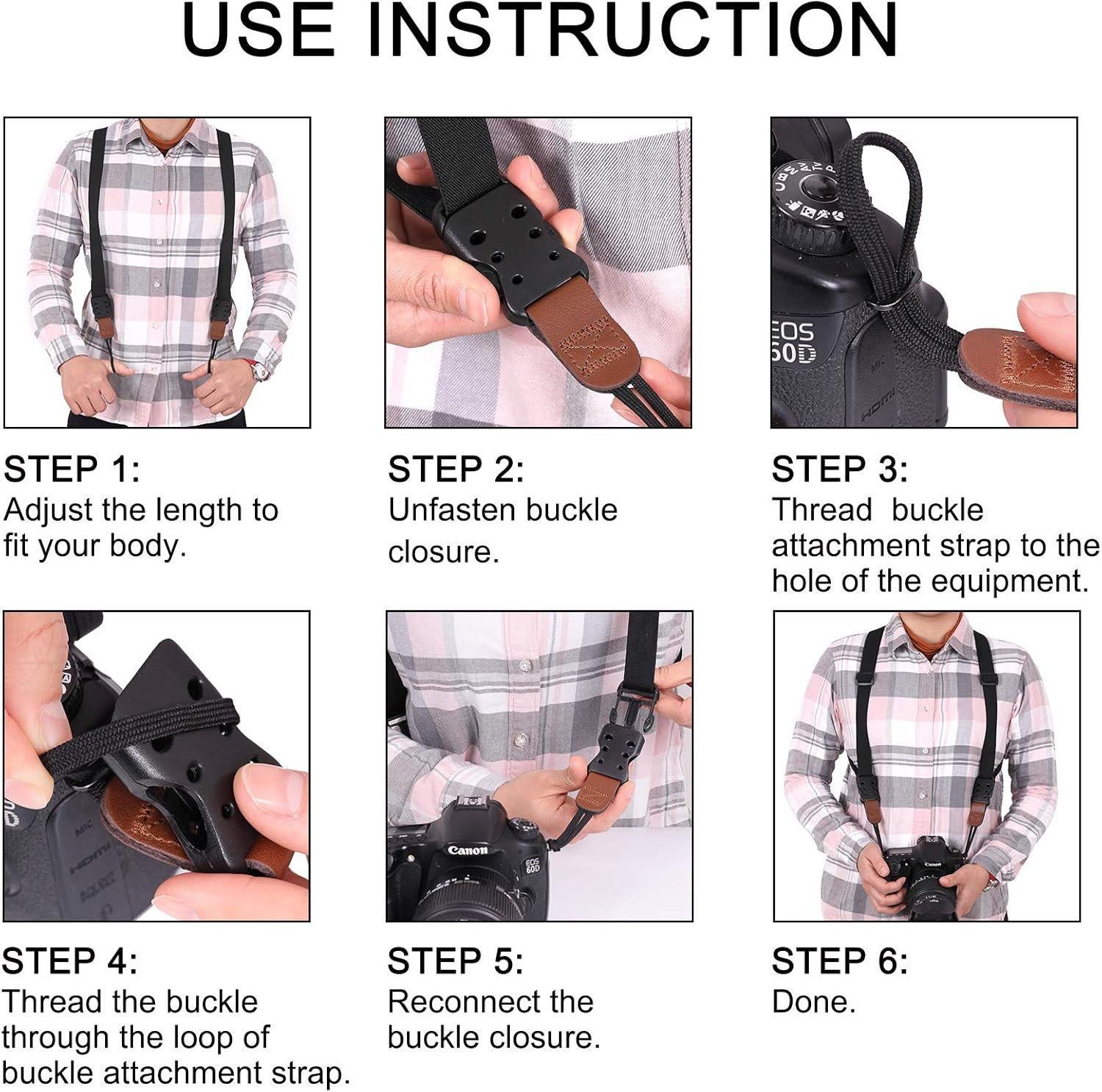 USE INSTRUCTION

EOS 60D

MIC

HDMI

STEP 1:
Adjust the length to fit your body.

STEP 2:
Unfasten buckle closure.

STEP 3:
Thread buckle attachment strap to the hole of the equipment.

MIC

HDMI

Canon

EOS 60D

Canon

STEP 4:
Thread the buckle through the loop of buckle attachment strap.

STEP 5:
Reconnect the buckle closure.

STEP 6:
Done.