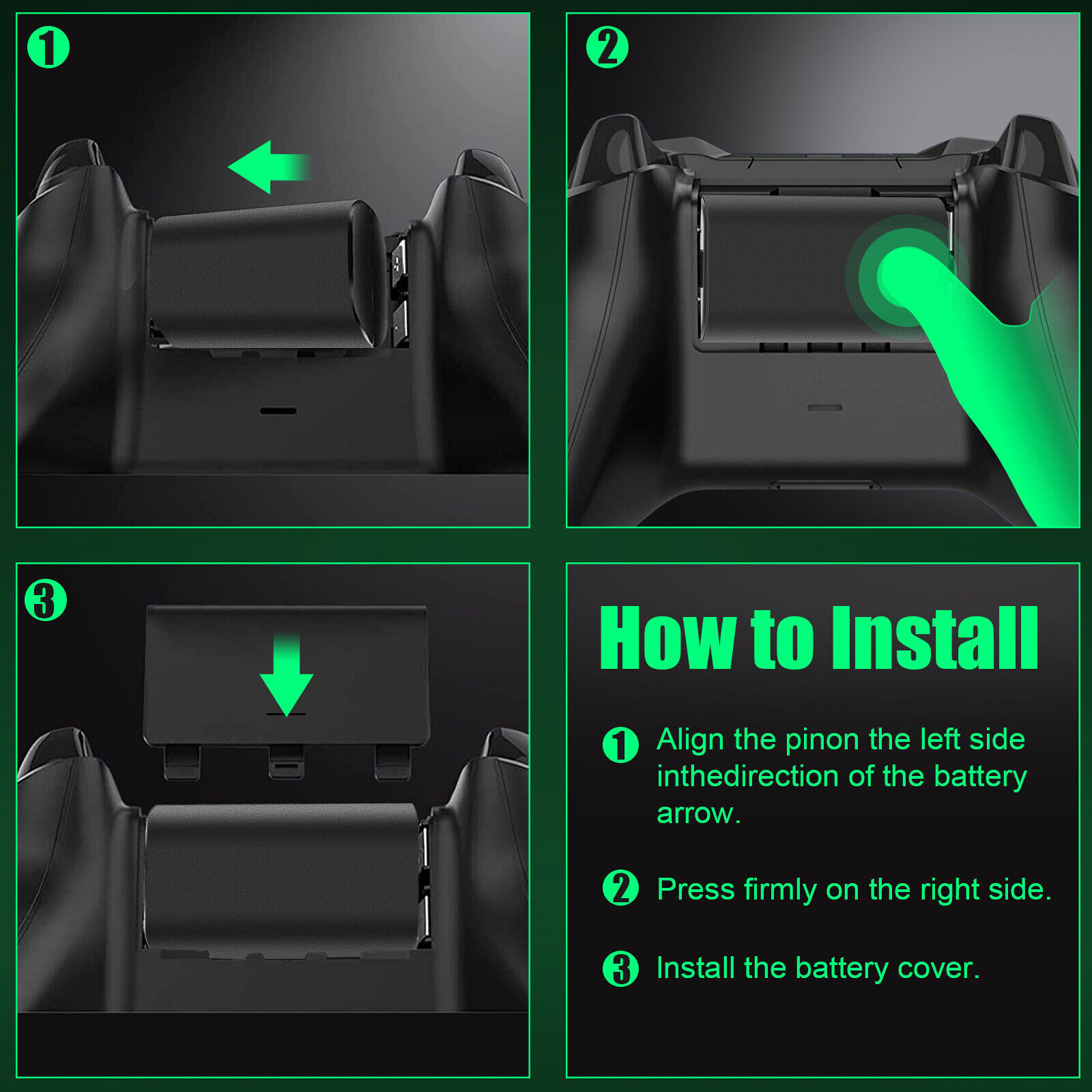 1

2

3

How to Install

1 Align the pinon the left side inthedirection of the battery arrow.

2 Press firmly on the right side.

3 Install the battery cover.