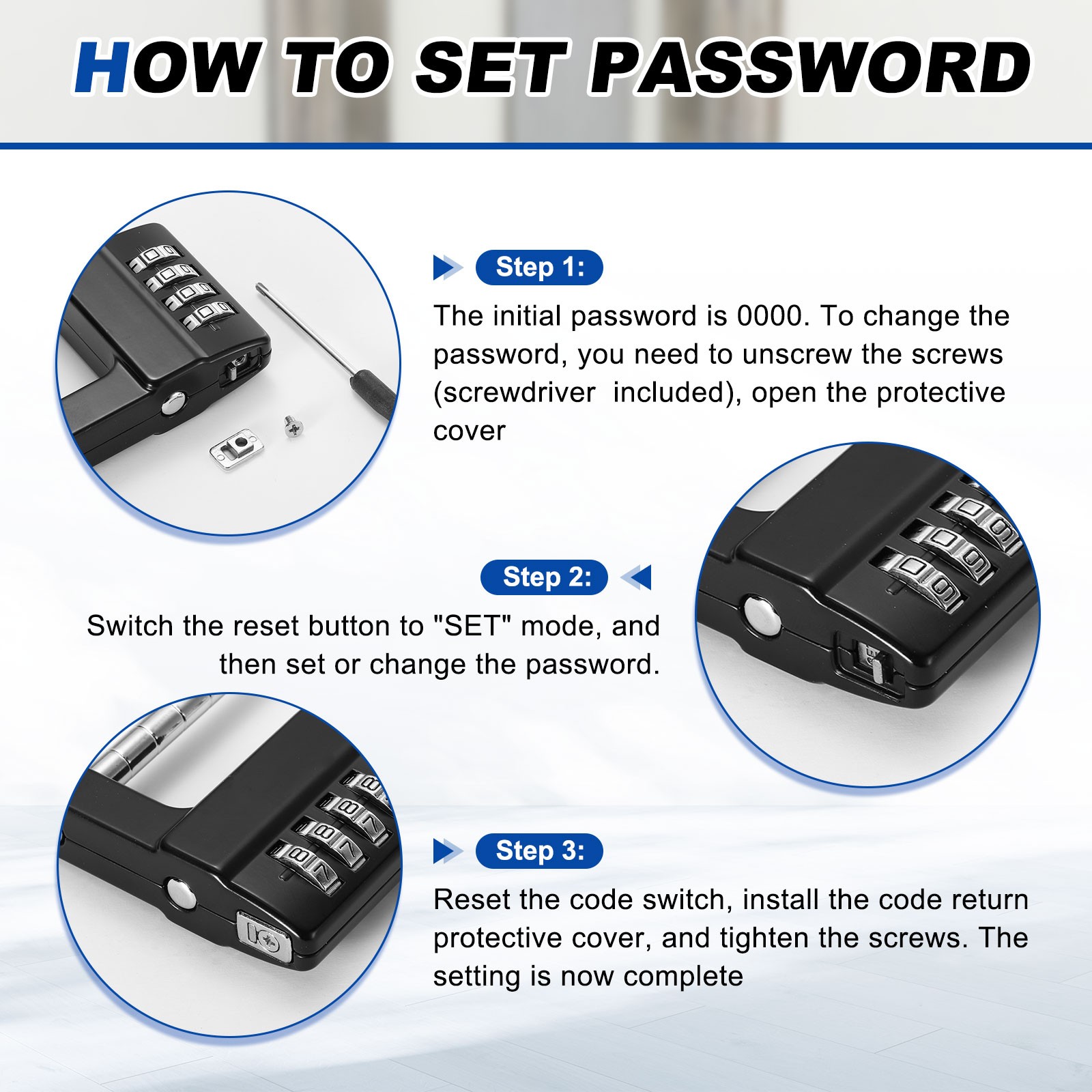 HOW TO SET PASSWORD

Step 1:

The initial password is 0000. To change the password, you need to unscrew the screws (screwdriver  included), open the protective cover

Step 2:

Switch the reset button to "SET" mode, and then set or change the password.

Step 3:

Reset the code switch, install the code return protective cover, and tighten the screws. The setting is now complete