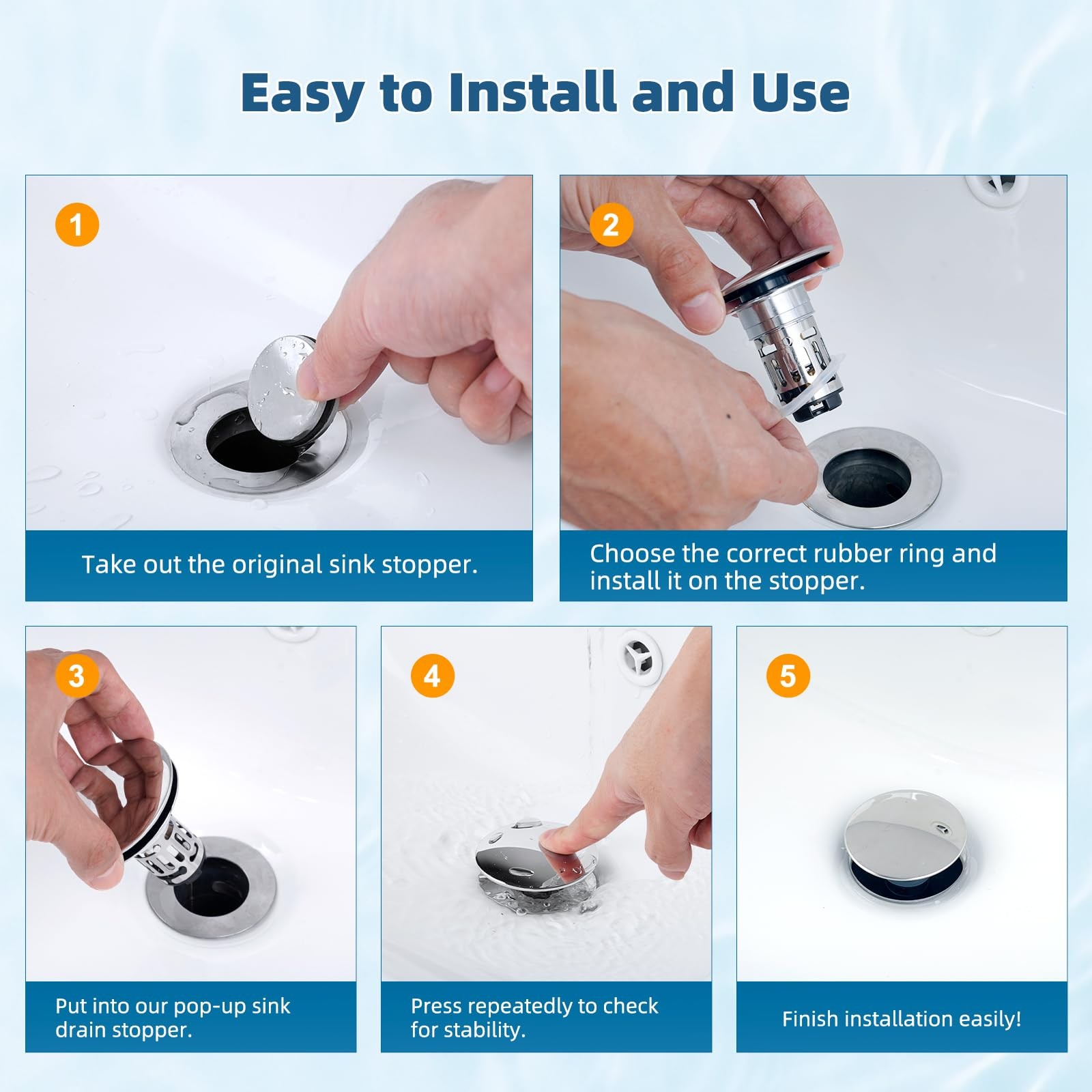 Easy to Install and Use

1

Take out the original sink stopper.

2

Choose the correct rubber ring and install it on the stopper.

3

Put into our pop-up sink drain stopper.

4

Press repeatedly to check for stability.

5

Finish installation easily!