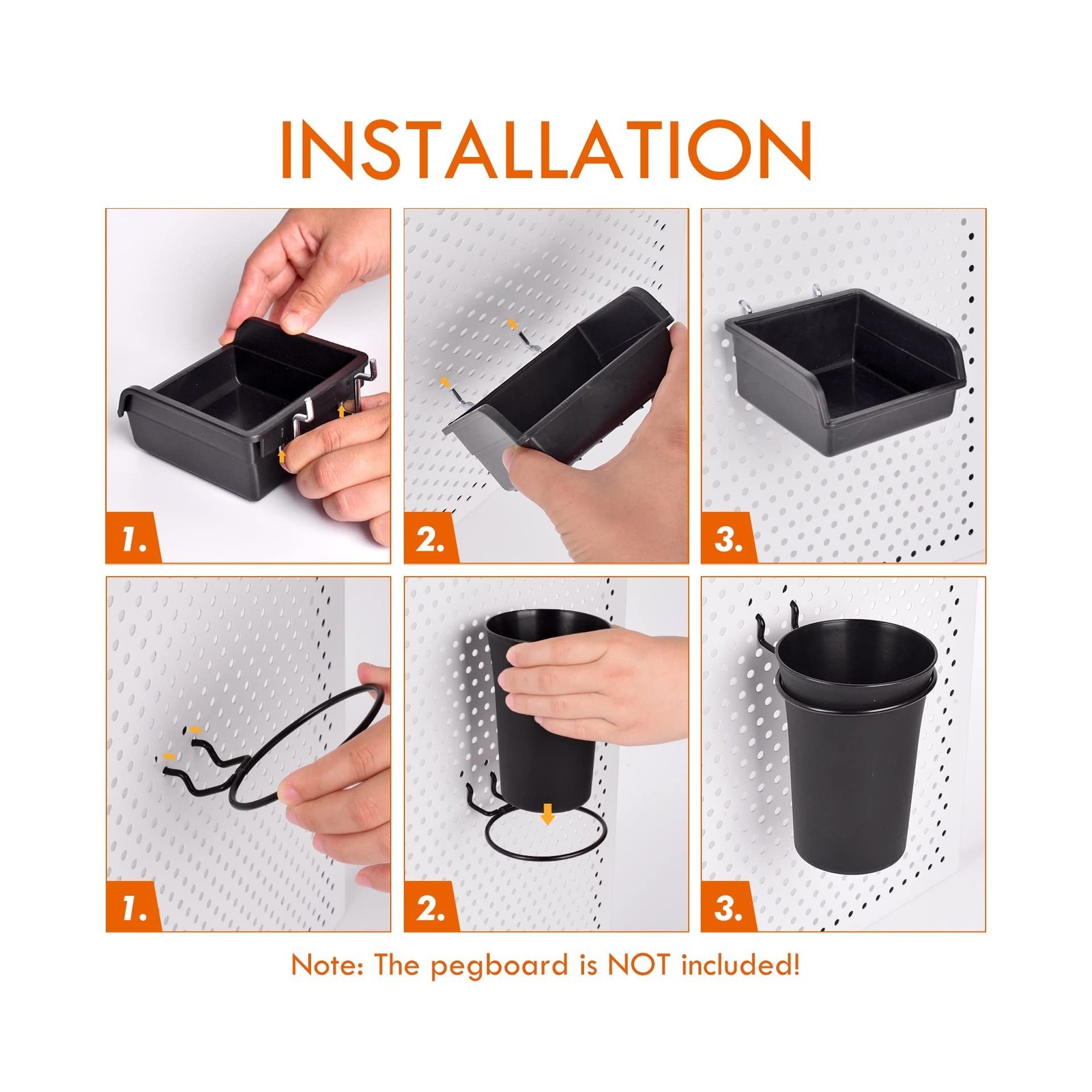 INSTALLATION

1.

2.

3.

1.

2.

3.

Note: The pegboard is NOT included!