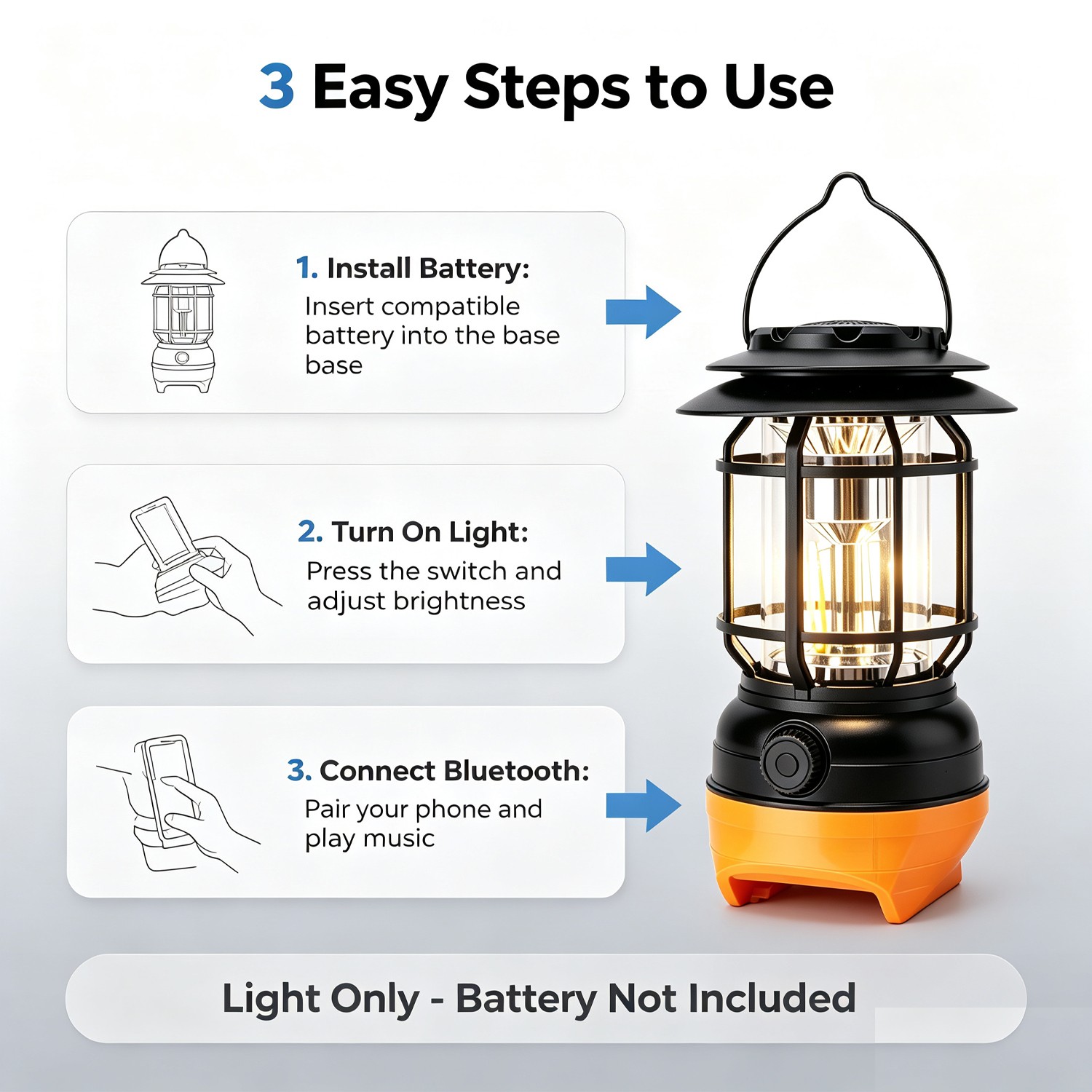 3 Easy Steps to Use

1. Install Battery:
Insert compatible battery into the base base

2. Turn On Light:
Press the switch and adjust brightness

3. Connect Bluetooth:
Pair your phone and play music

Light Only - Battery Not Included