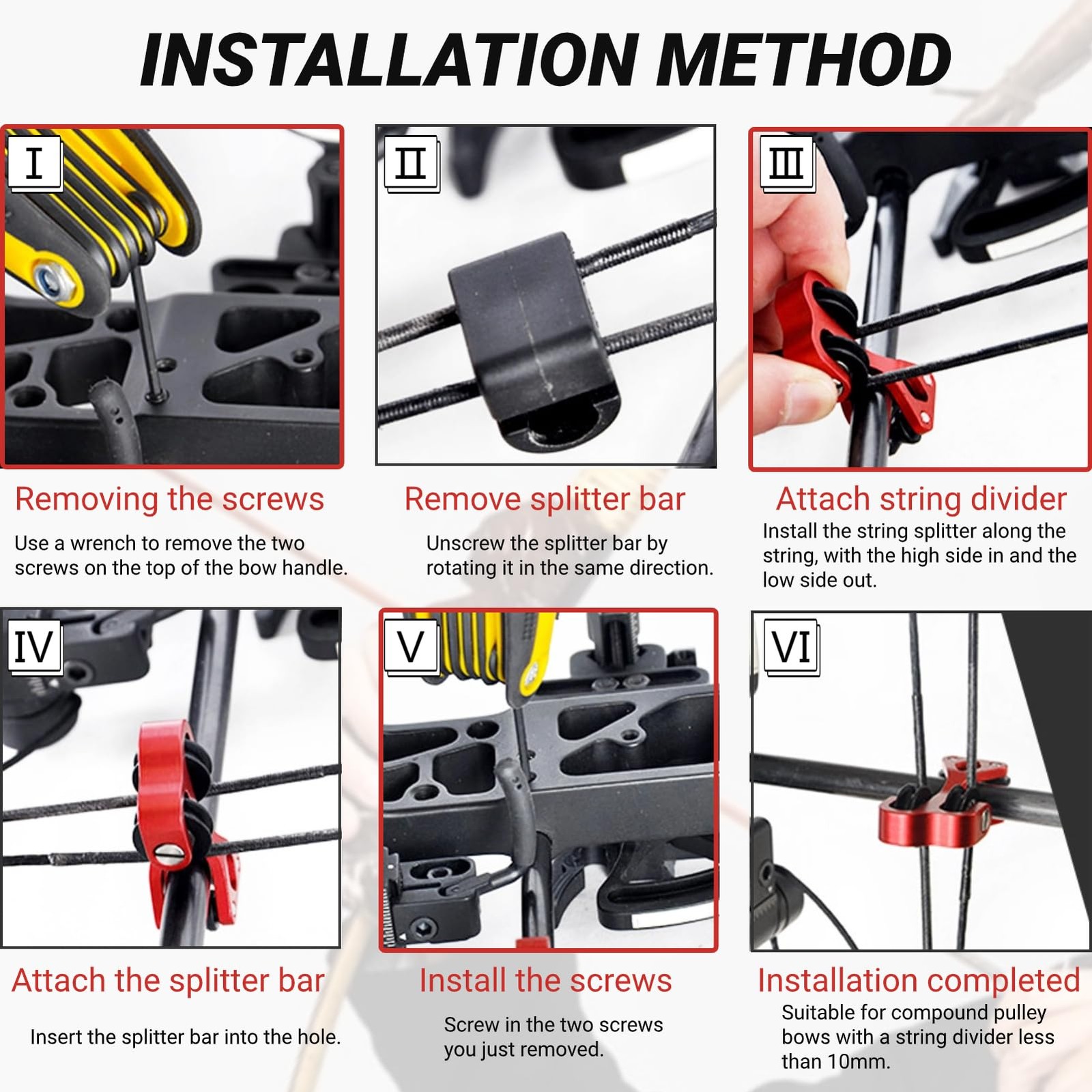 INSTALLATION METHOD

I

Removing the screws

Use a wrench to remove the two screws on the top of the bow handle.

II

Remove splitter bar

Unscrew the splitter bar by rotating it in the same direction.

III

Attach string divider

Install the string splitter along the string, with the high side in and the low side out.

IV

Attach the splitter bar

Insert the splitter bar into the hole.

V

Install the screws

Screw in the two screws you just removed.

VI

Installation completed

Suitable for compound pulley bows with a string divider less than 10mm.