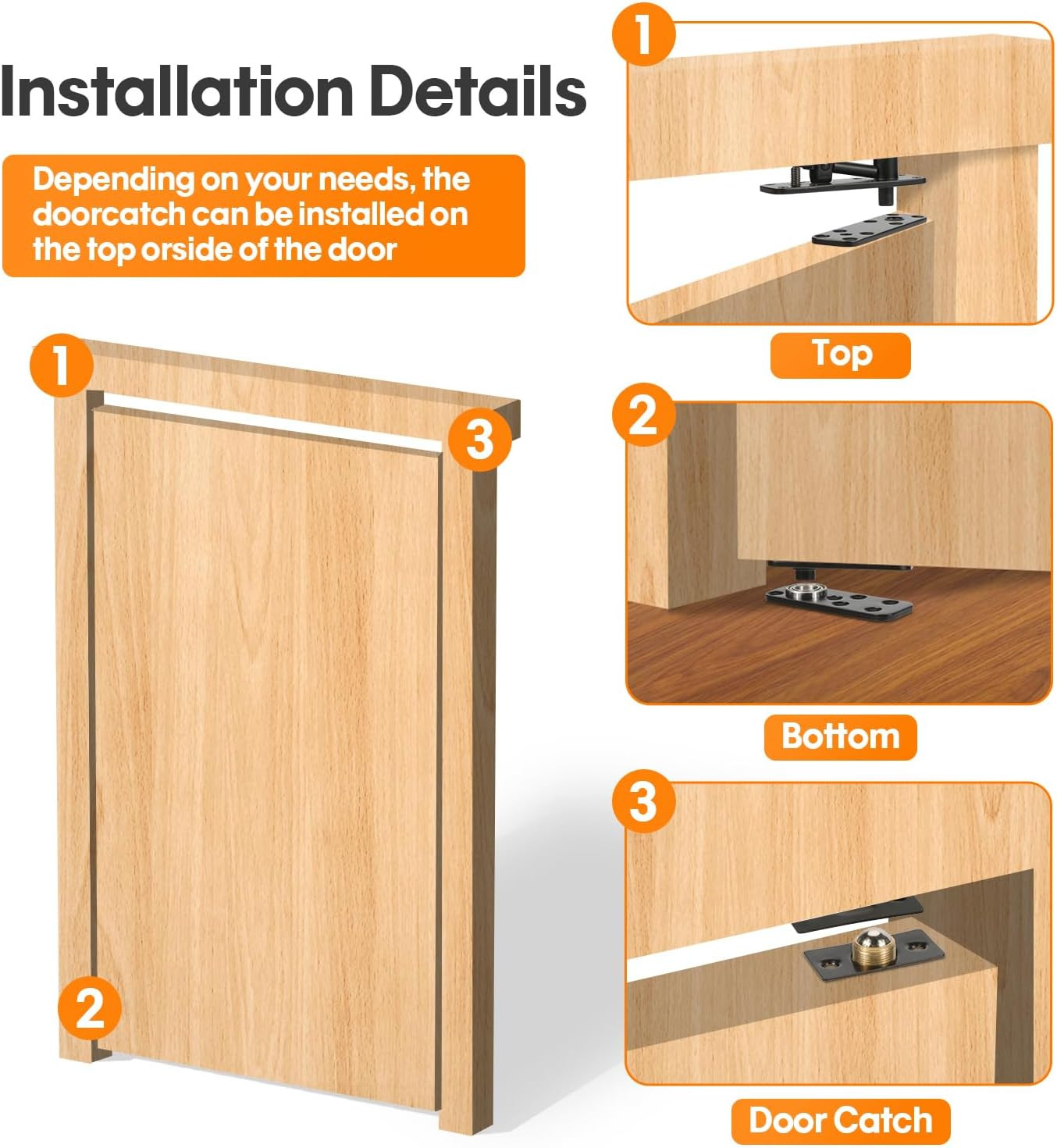 Installation Details

Depending on your needs, the doorcatch can be installed on the top orside of the door

1

3

2

1

Top

2

Bottom

3

Door Catch