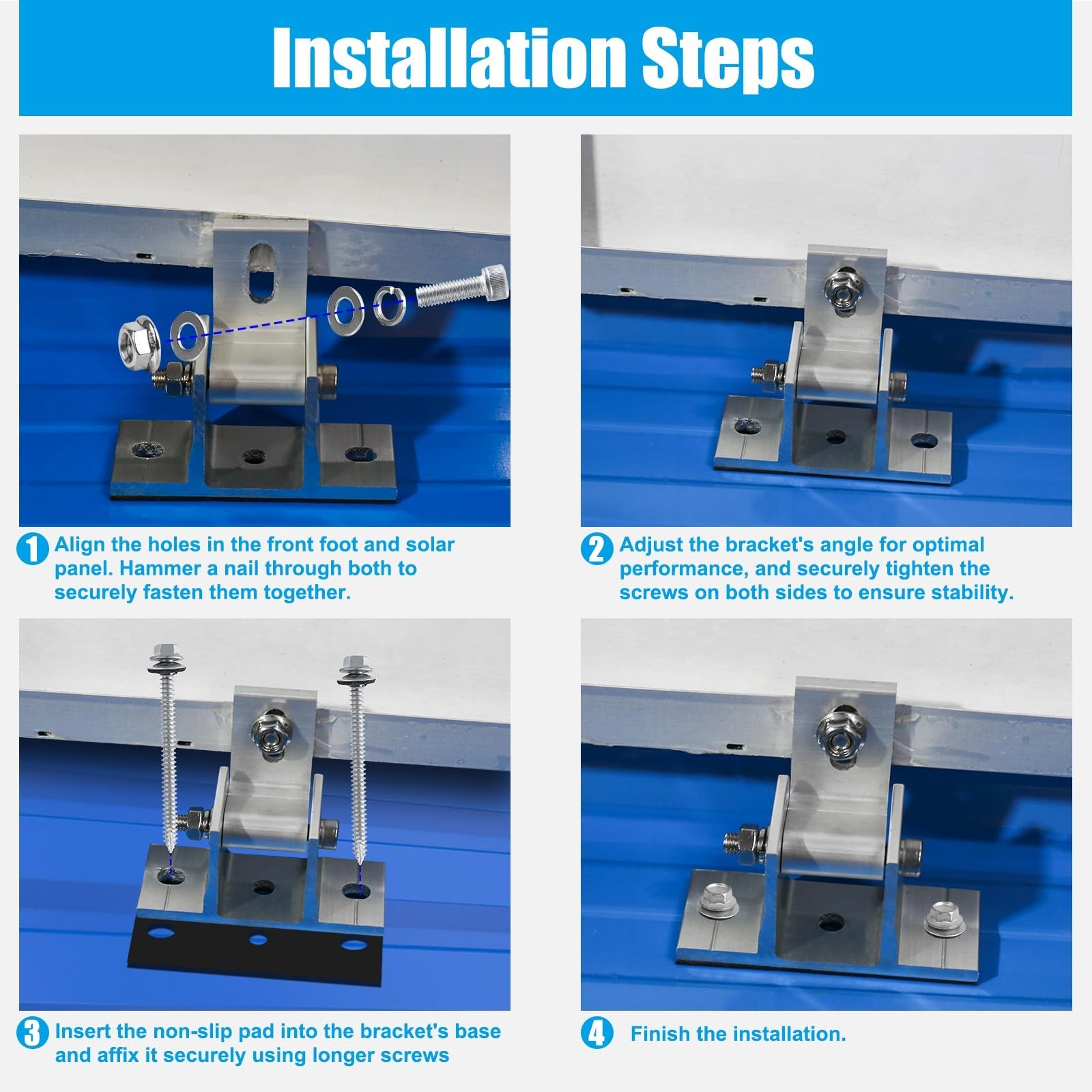 Installation Steps

1 Align the holes in the front foot and solar panel. Hammer a nail through both to securely fasten them together.

2 Adjust the bracket's angle for optimal performance, and securely tighten the screws on both sides to ensure stability.

3 Insert the non-slip pad into the bracket's base and affix it securely using longer screws

4 Finish the installation.