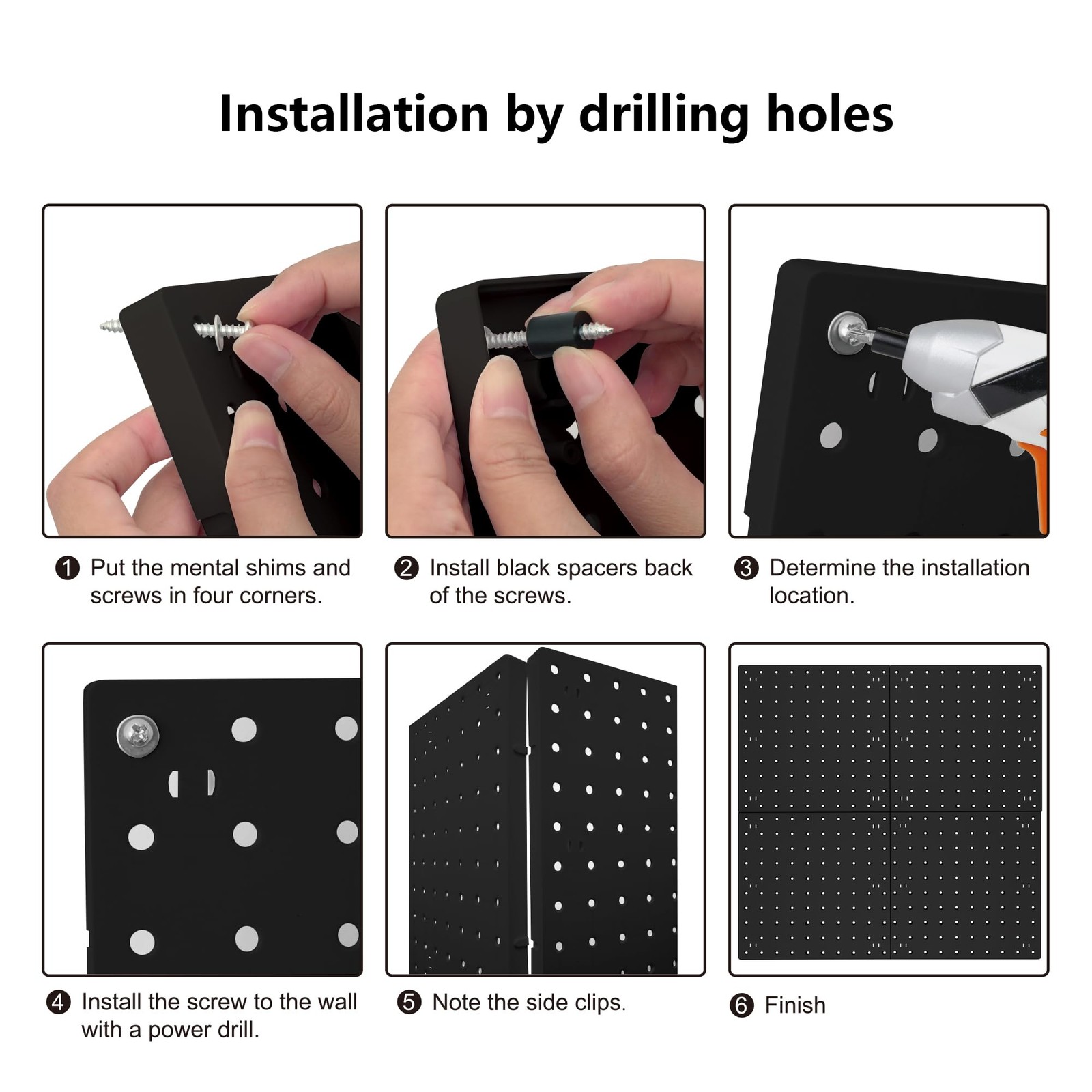 Installation by drilling holes

❶ Put the mental shims and screws in four corners.

❷ Install black spacers back of the screws.

❸ Determine the installation location.

❹ Install the screw to the wall with a power drill.

❺ Note the side clips.

❻ Finish