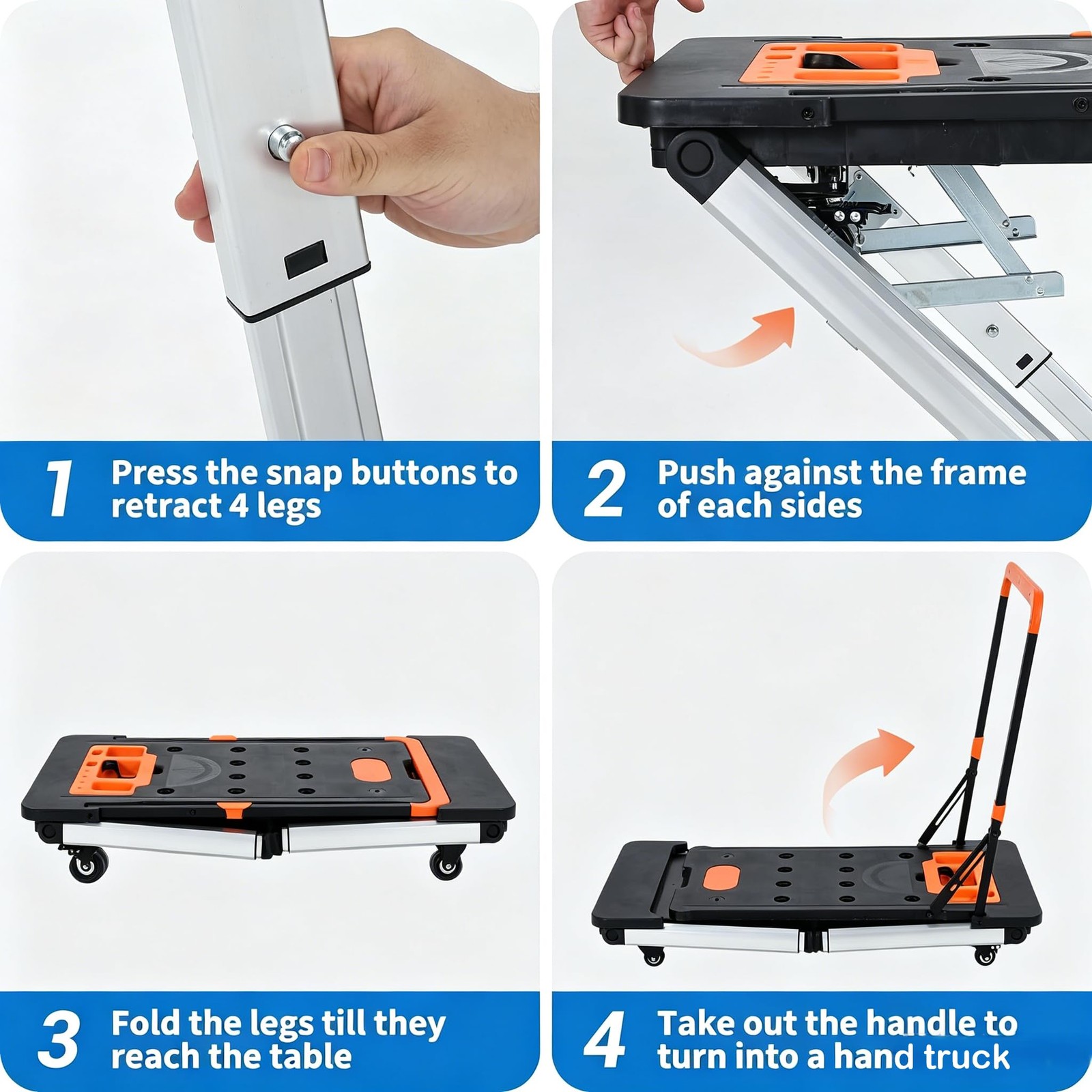 1 Press the snap buttons to retract 4 legs

2 Push against the frame of each sides

3 Fold the legs till they reach the table

4 Take out the handle to turn into a hand truck