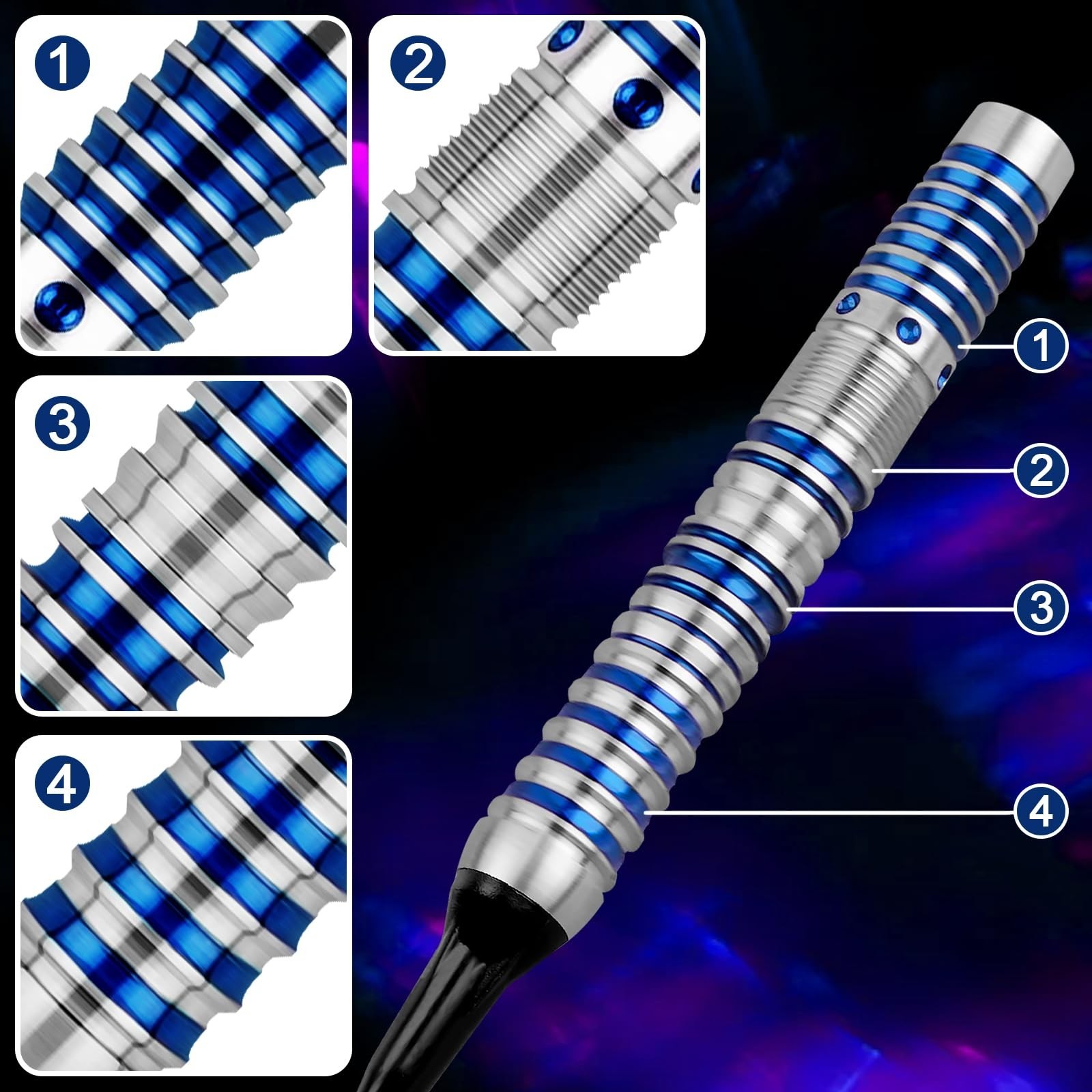 1

2

3

4

1

2

3

4