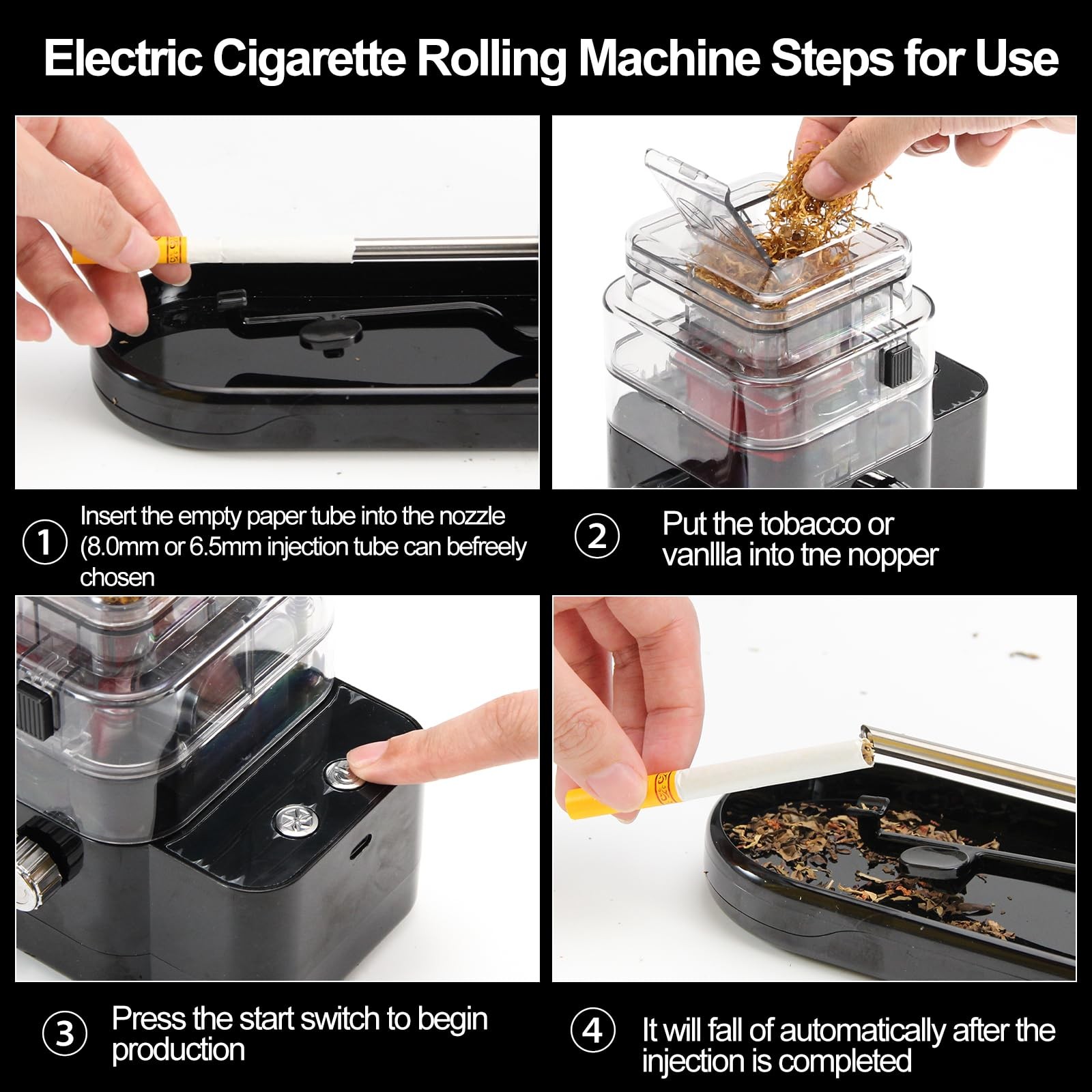 Electric Cigarette Rolling Machine Steps for Use

① Insert the empty paper tube into the nozzle (8.0mm or 6.5mm injection tube can befreely chosen

② Put the tobacco or vanllla into tne nopper

③ Press the start switch to begin production

④ It will fall of automatically after the injection is completed