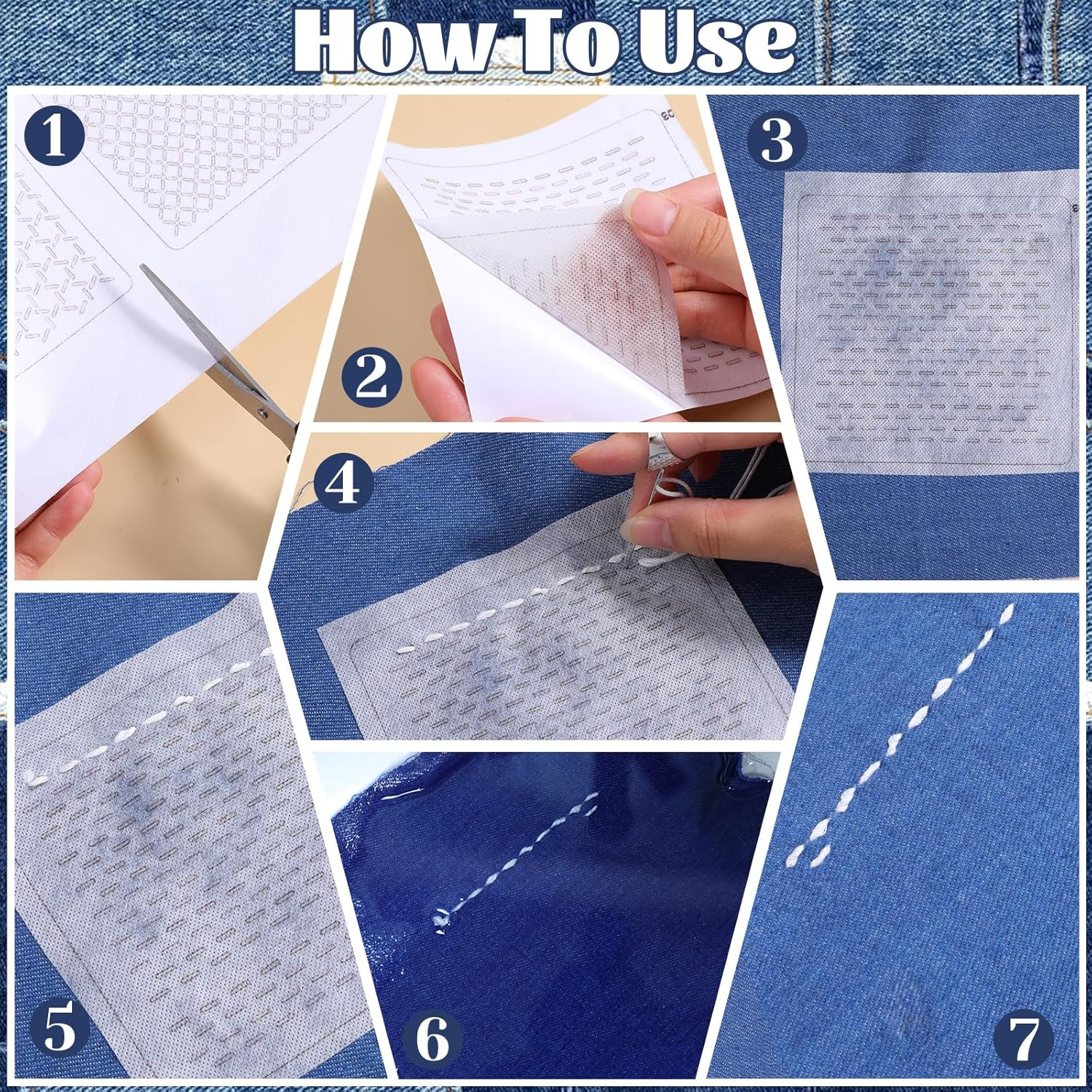 How To Use

1

2

3

4

5

6

7