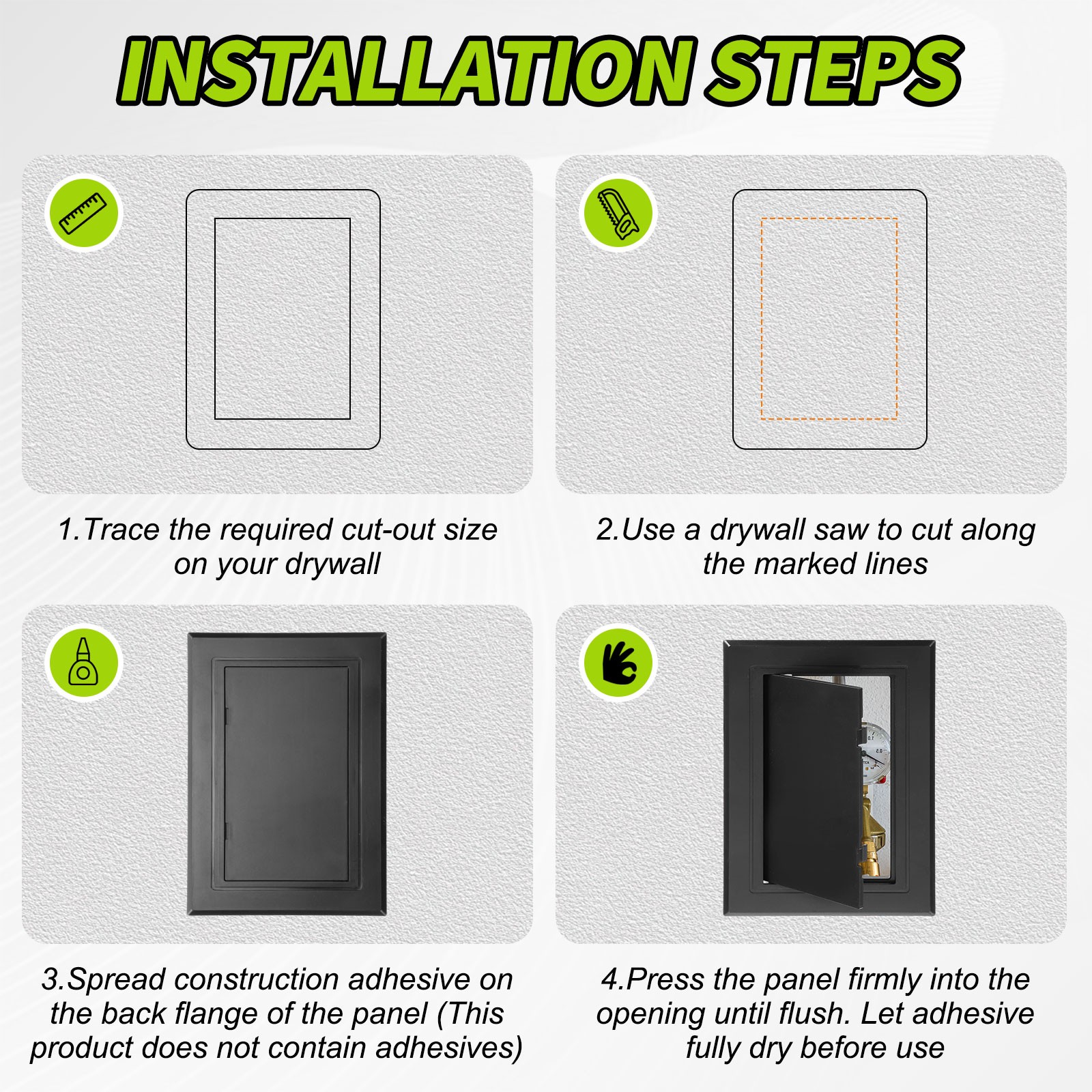 INSTALLATION STEPS

1.Trace the required cut-out size on your drywall

2.Use a drywall saw to cut along the marked lines

3.Spread construction adhesive on the back flange of the panel (This product does not contain adhesives)

4.Press the panel firmly into the opening until flush. Let adhesive fully dry before use