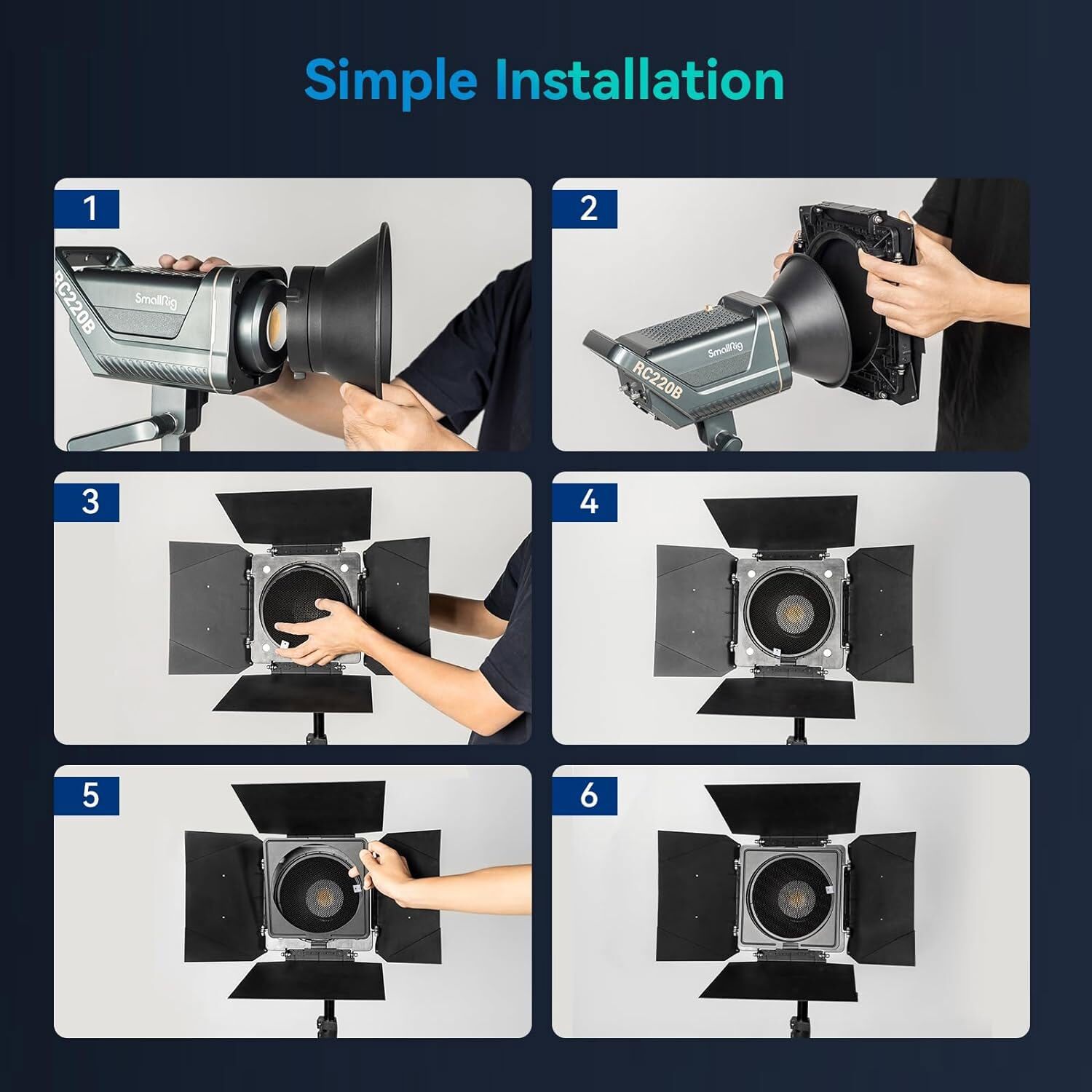 Simple Installation

1

SmallRig

RC220B

2

SmallRig

RC220B

3

4

5

6