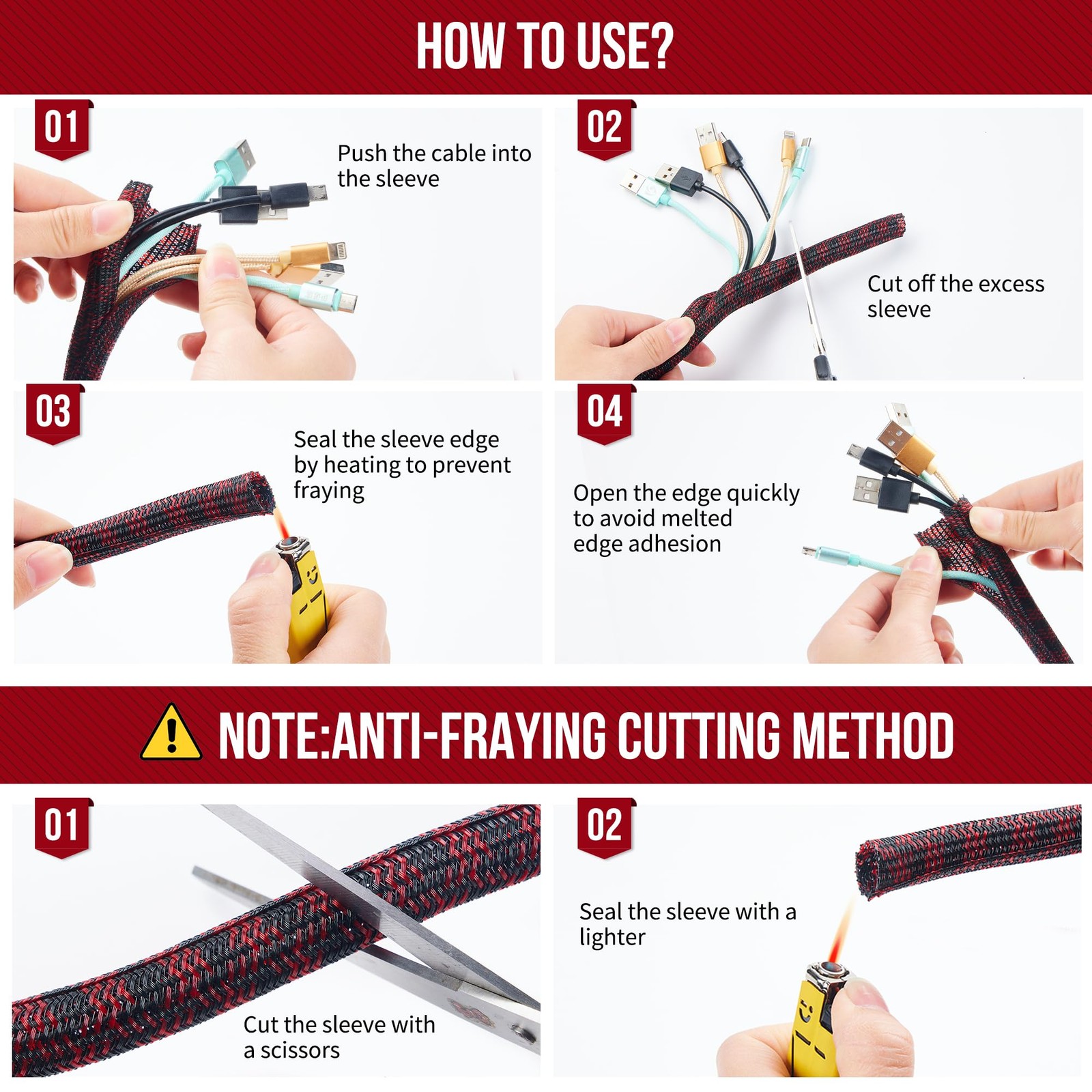 HOW TO USE?

01

Push the cable into the sleeve

02

Cut off the excess sleeve

03

Seal the sleeve edge by heating to prevent fraying

04

Open the edge quickly to avoid melted edge adhesion

NOTE:ANTI-FRAYING CUTTING METHOD

01

Cut the sleeve with a scissors

02

Seal the sleeve with a lighter