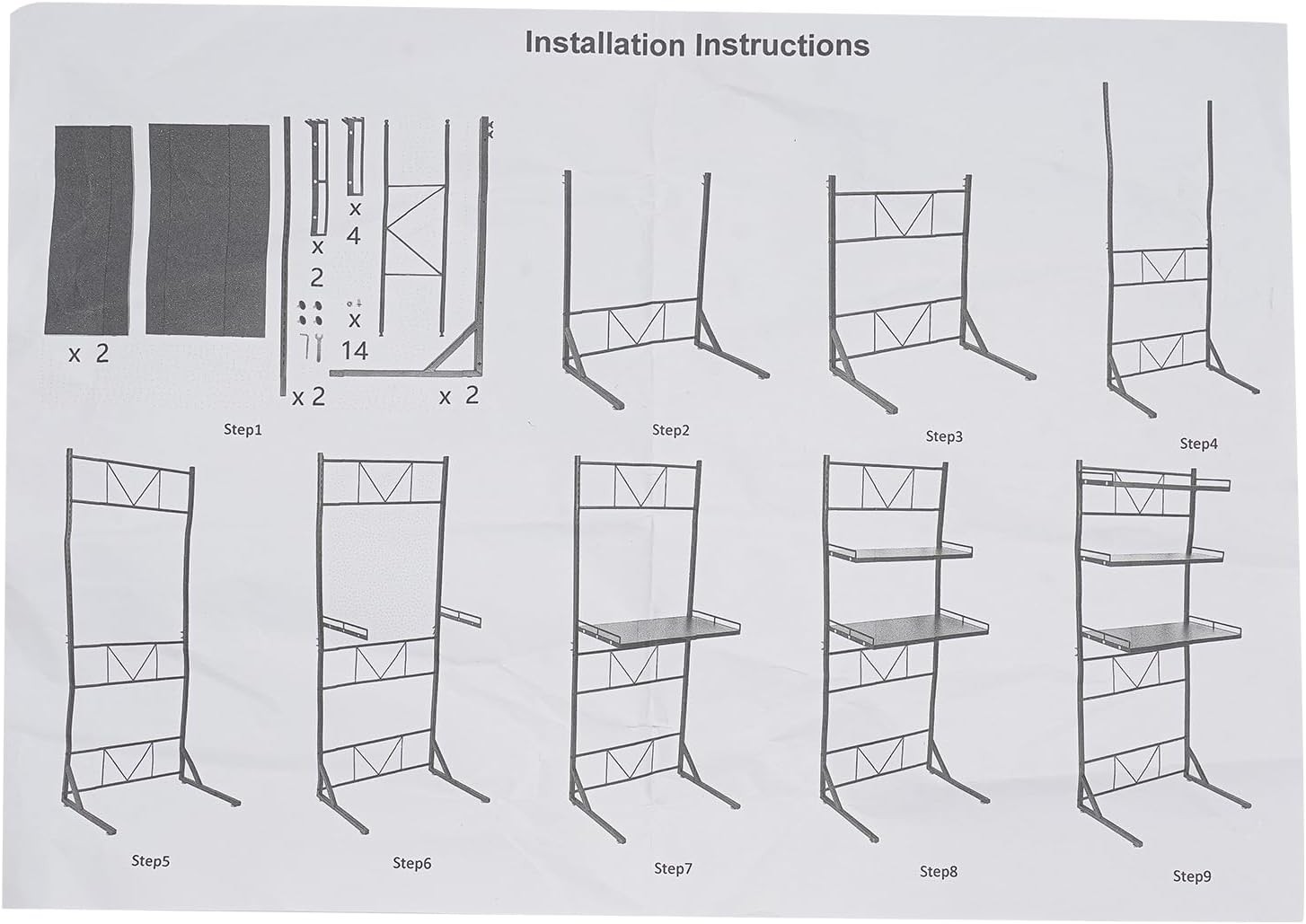 Installation Instructions

x 2

x
2

x
4

x
14

x 2

x 2

Step1

Step2

Step3

Step4

Step5

Step6

Step7

Step8

Step9