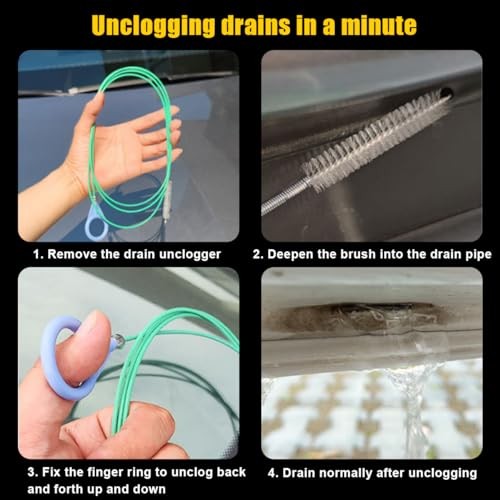 Unclogging drains in a minute

1. Remove the drain unclogger

2. Deepen the brush into the drain pipe

3. Fix the finger ring to unclog back and forth up and down

4. Drain normally after unclogging