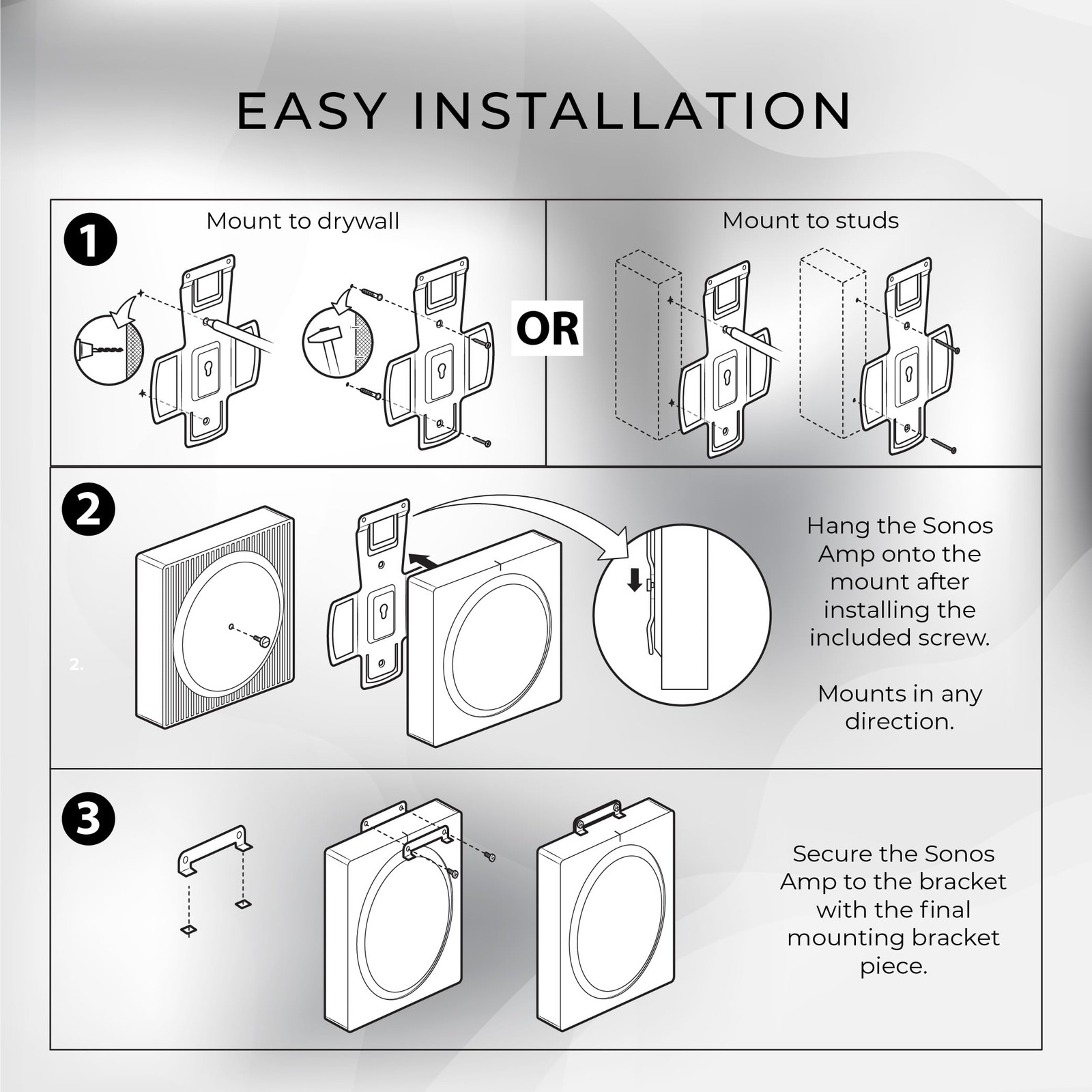 EASY INSTALLATION

1

Mount to drywall

OR

Mount to studs

2

2.

Hang the Sonos Amp onto the mount after installing the included screw.

Mounts in any direction.

3

Secure the Sonos Amp to the bracket with the final mounting bracket piece.