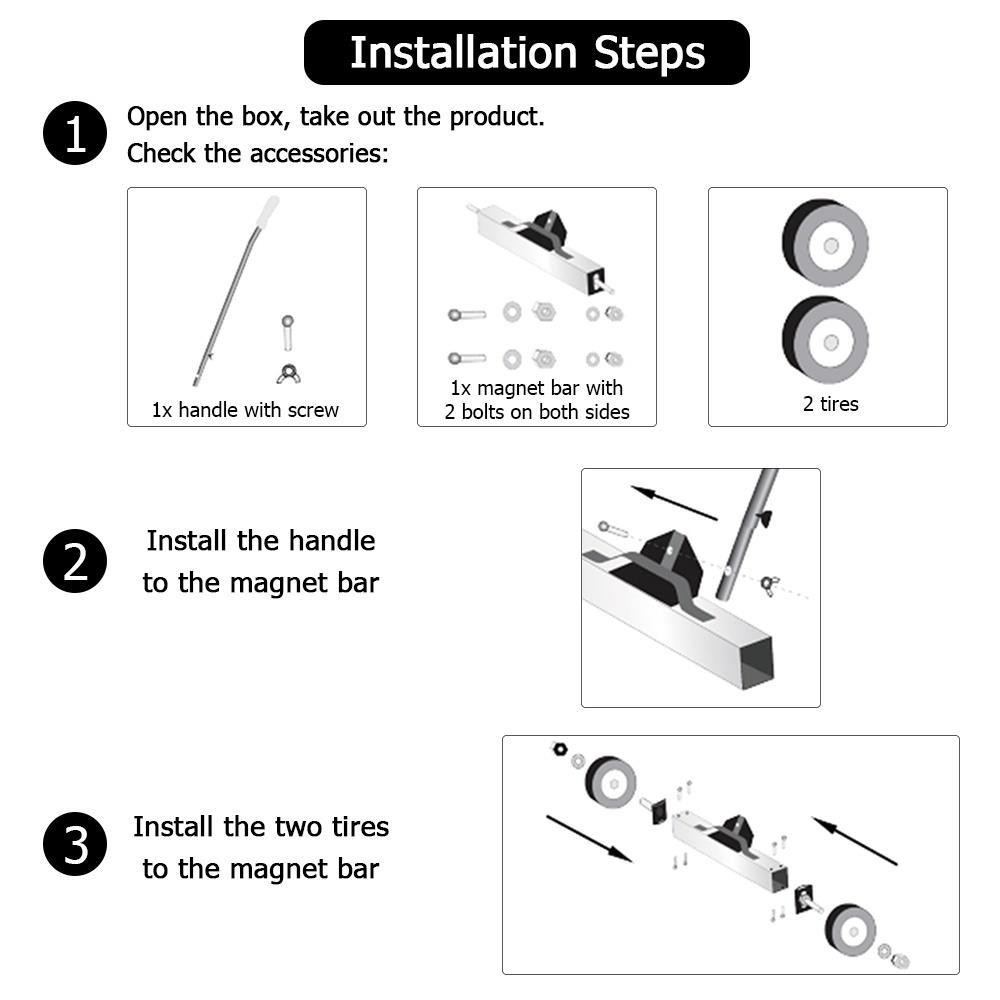 Installation Steps

1 Open the box, take out the product.
Check the accessories:

1x handle with screw

1x magnet bar with 2 bolts on both sides

2 tires

2 Install the handle to the magnet bar

3 Install the two tires to the magnet bar