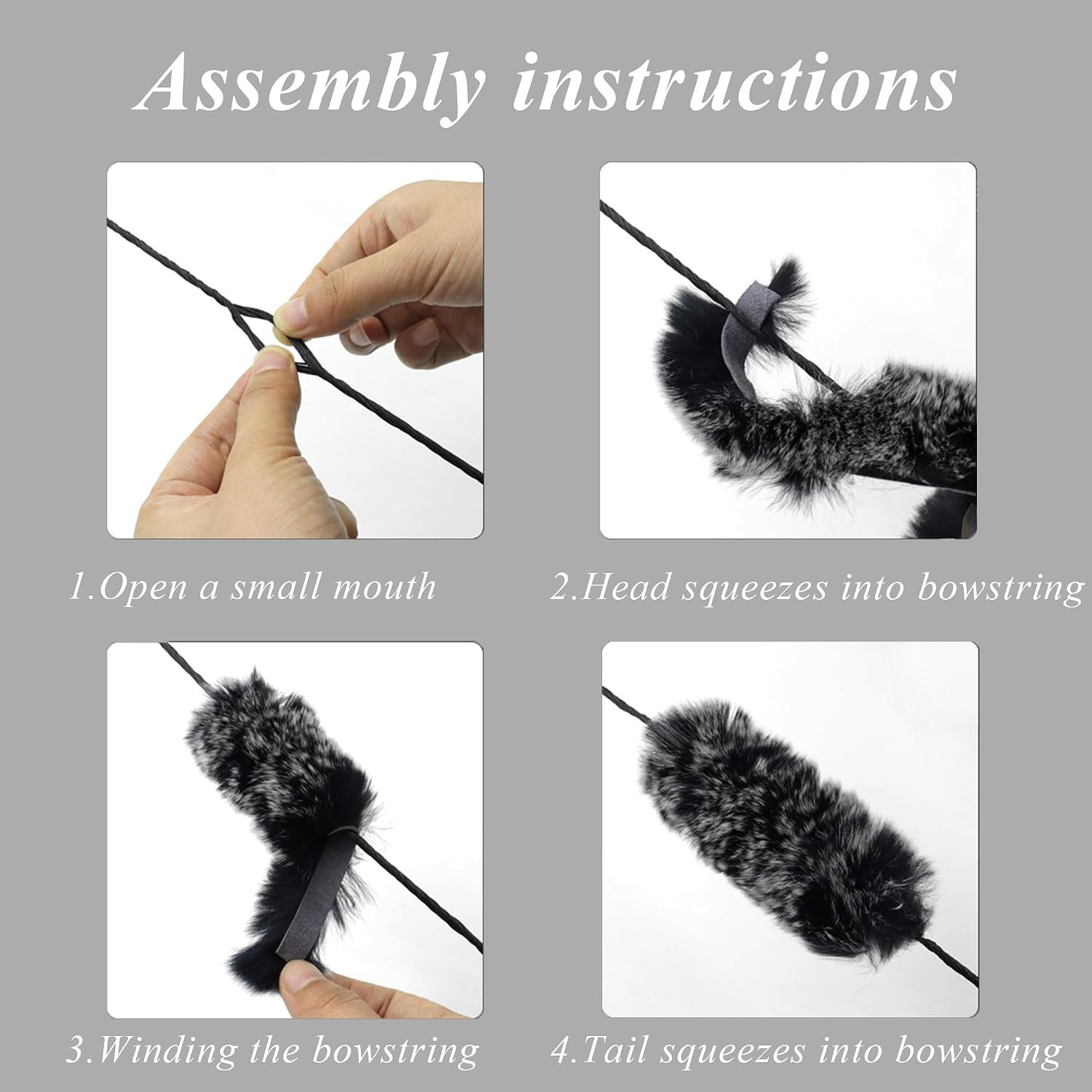 Assembly instructions

1.Open a small mouth

2.Head squeezes into bowstring

3.Winding the bowstring

4.Tail squeezes into bowstring